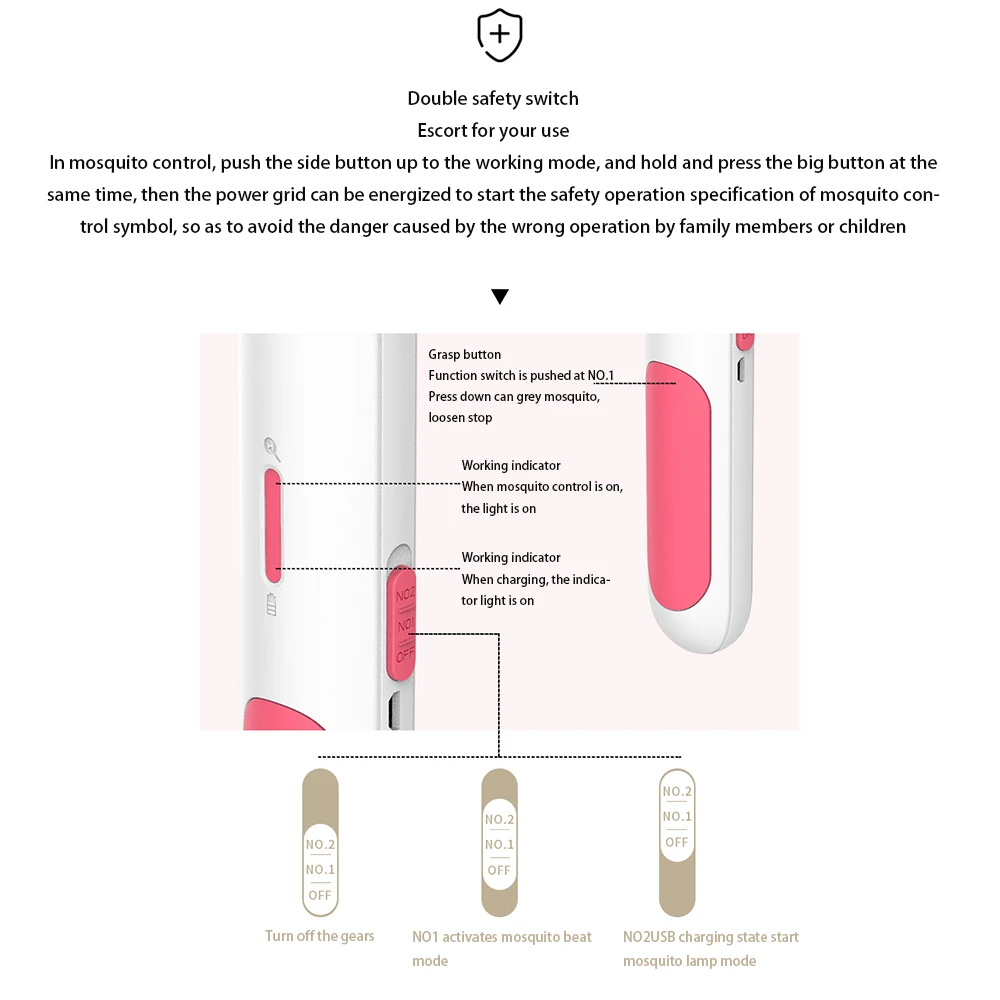 Double safety switch
Escort for your use
In mosquito control, push the side button up to the working mode, and hold and press the big button at the same time, then the power grid can be energized to start the safety operation specification of mosquito control symbol, so as to avoid the danger caused by the wrong operation by family members or children

Grasp button
Function switch is pushed at NO.1
Press down can grey mosquito, loosen stop

Working indicator
When mosquito control is on, the light is on

Working indicator
When charging, the indicator light is on

NO2
NO1
OFF

NO.2
NO.1
OFF
Turn off the gears

NO.2
NO.1
OFF
NO1 activates mosquito beat mode

NO.2
NO.1
OFF
NO2USB charging state start mosquito lamp mode