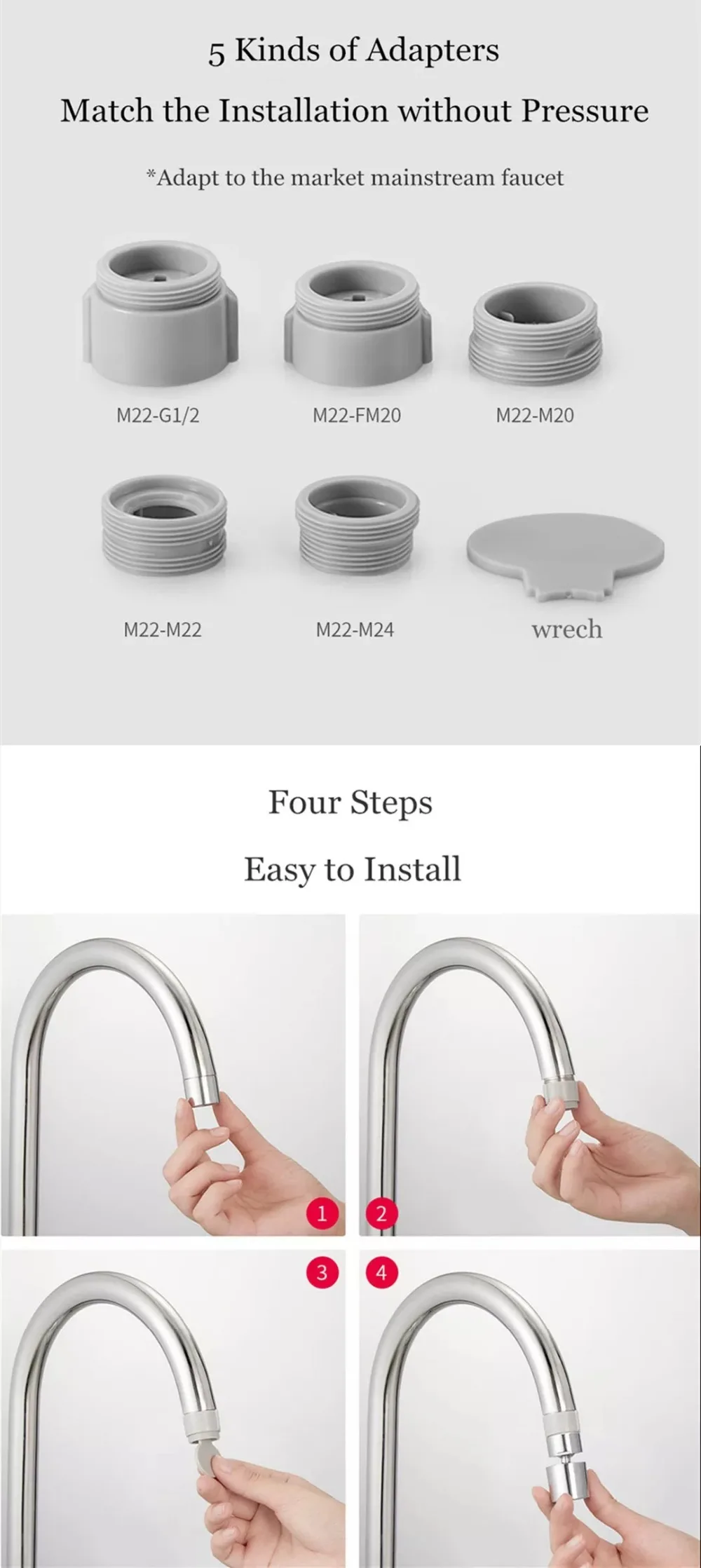 5 Kinds of Adapters

Match the Installation without Pressure

*Adapt to the market mainstream faucet

M22-G1/2

M22-FM20

M22-M20

M22-M22

M22-M24

wrech

Four Steps

Easy to Install

1

2

3

4