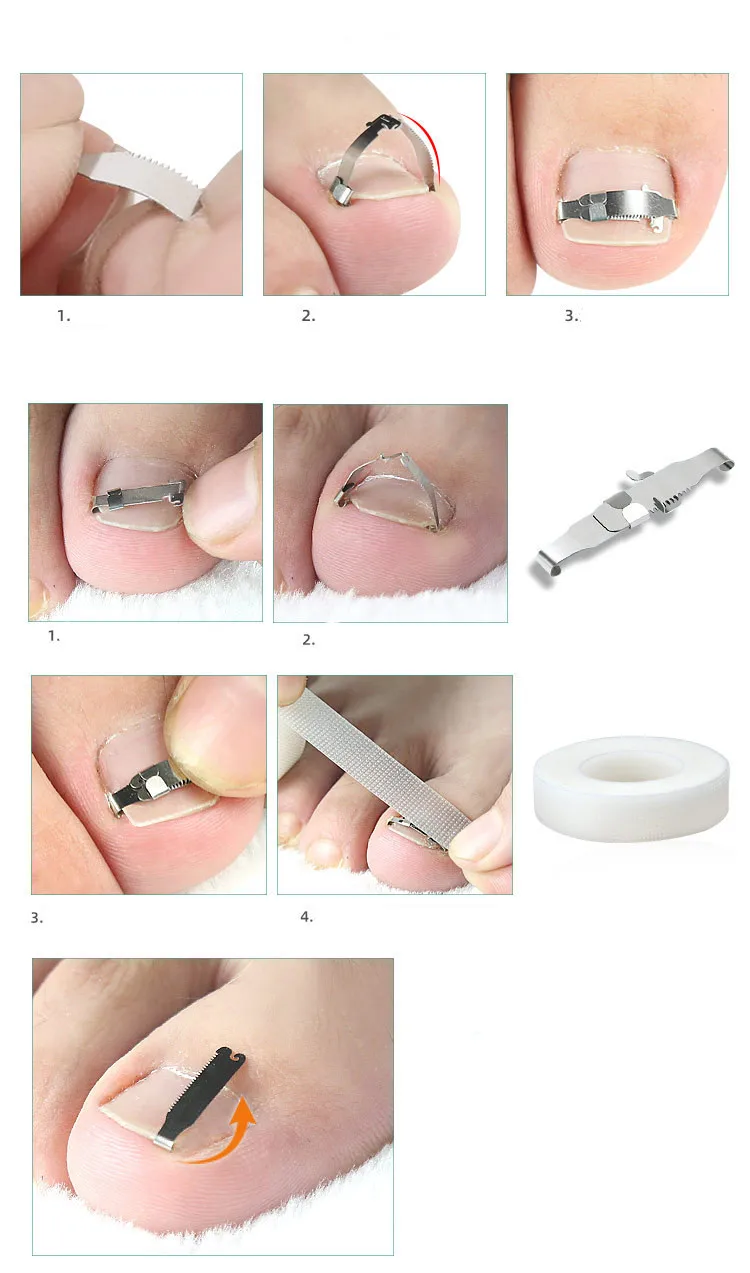 1.

2.

3.

1.

2.

3.

4.