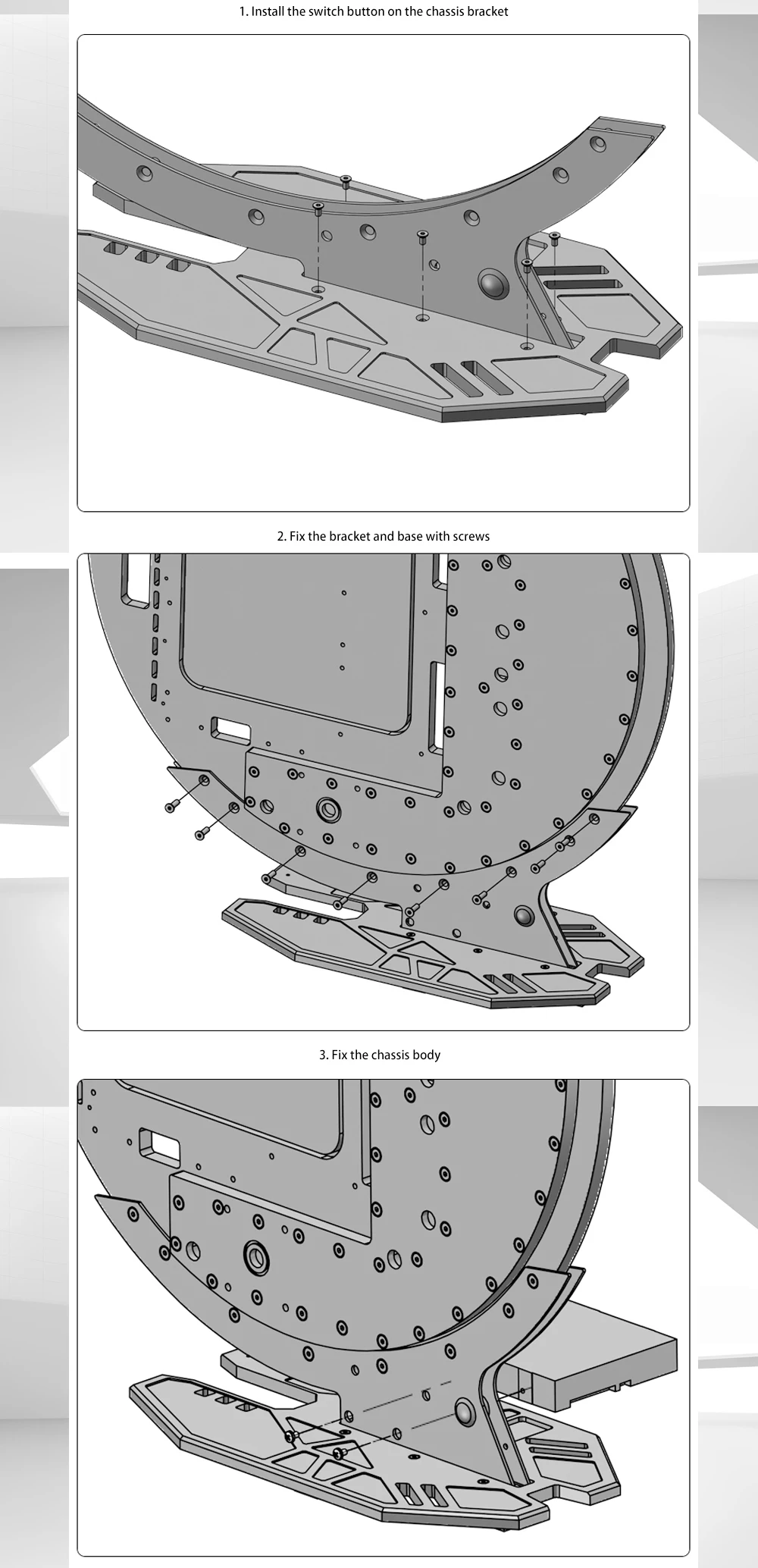 1. Install the switch button on the chassis bracket

2. Fix the bracket and base with screws

3. Fix the chassis body