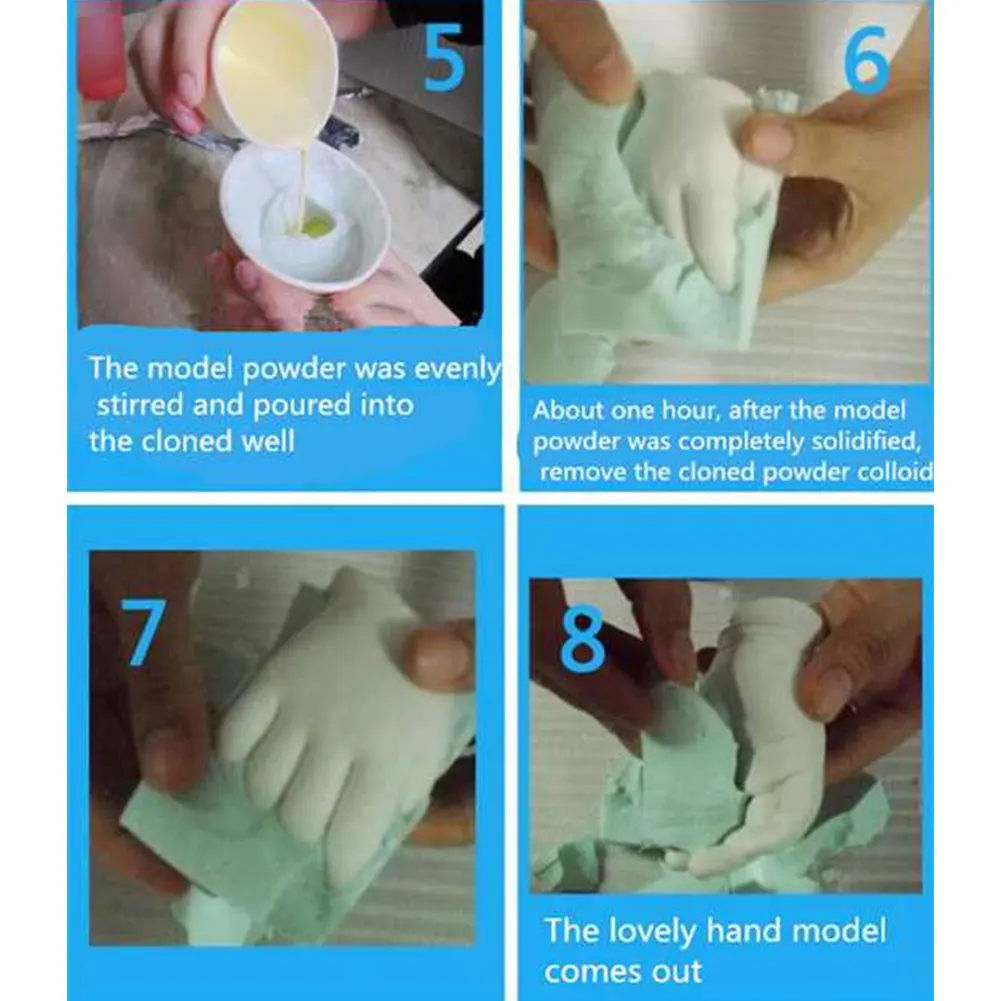 5

The model powder was evenly stirred and poured into the cloned well

6

About one hour, after the model powder was completely solidified, remove the cloned powder colloid

7

8

The lovely hand model comes out