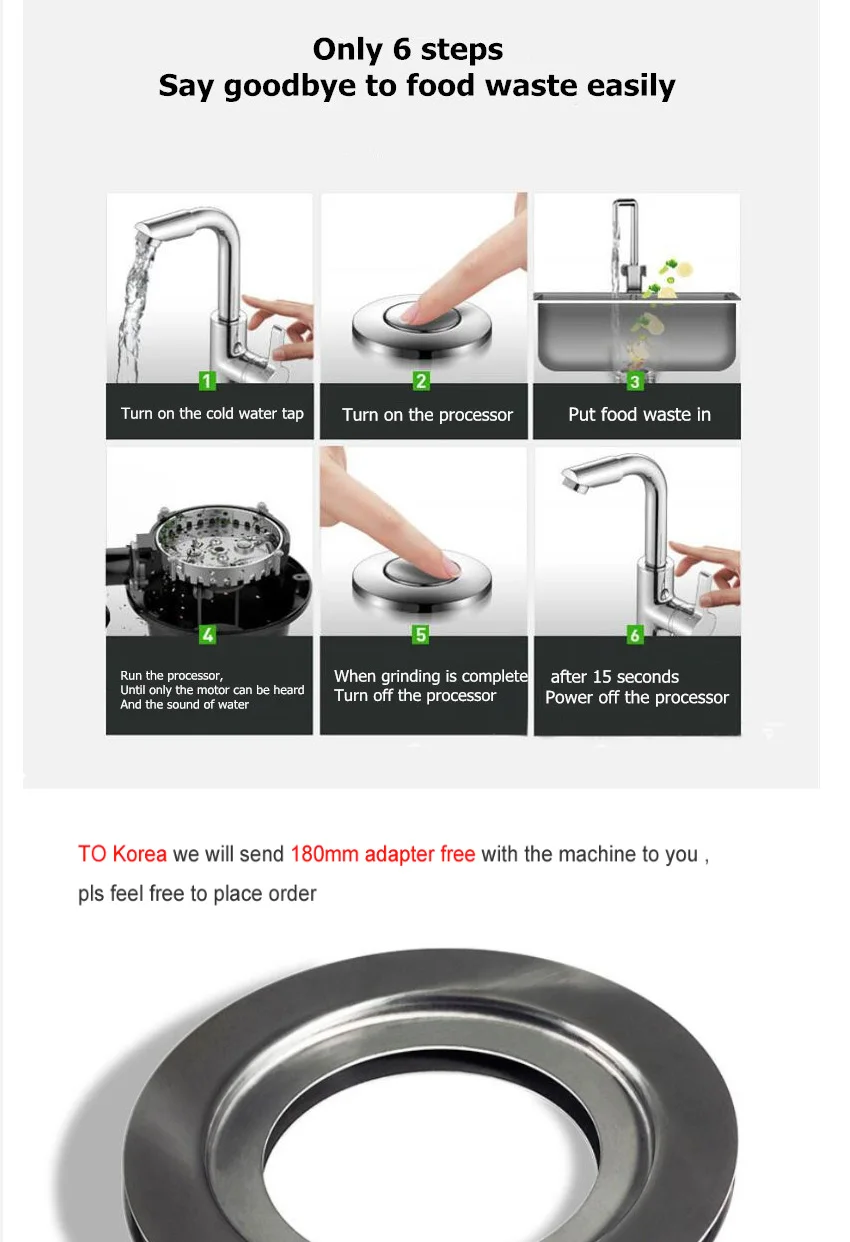 Only 6 steps
Say goodbye to food waste easily

1
Turn on the cold water tap

2
Turn on the processor

3
Put food waste in

4
Run the processor, Until only the motor can be heard And the sound of water

5
When grinding is complete Turn off the processor

6
after 15 seconds Power off the processor

TO Korea we will send 180mm adapter free with the machine to you , pls feel free to place order