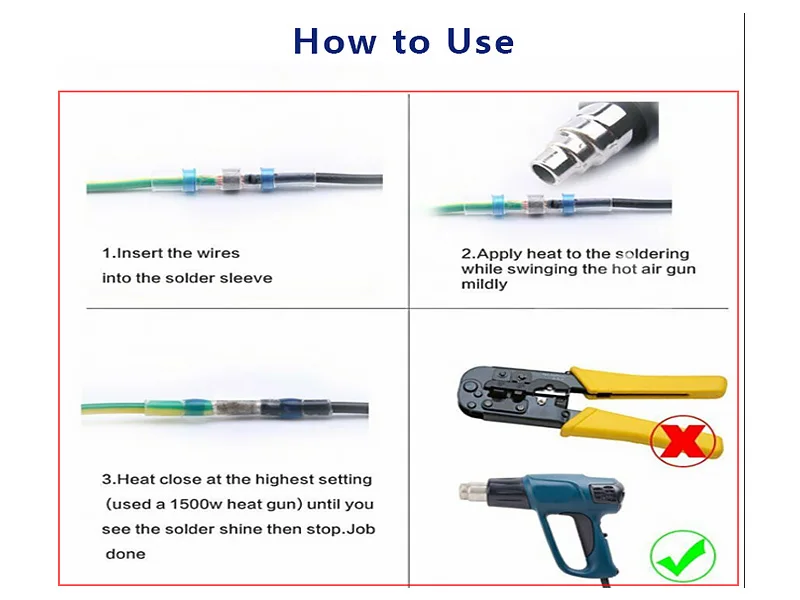 How to Use

1.Insert the wires into the solder sleeve

2.Apply heat to the soldering while swinging the hot air gun mildly

3.Heat close at the highest setting (used a 1500w heat gun) until you see the solder shine then stop.Job done