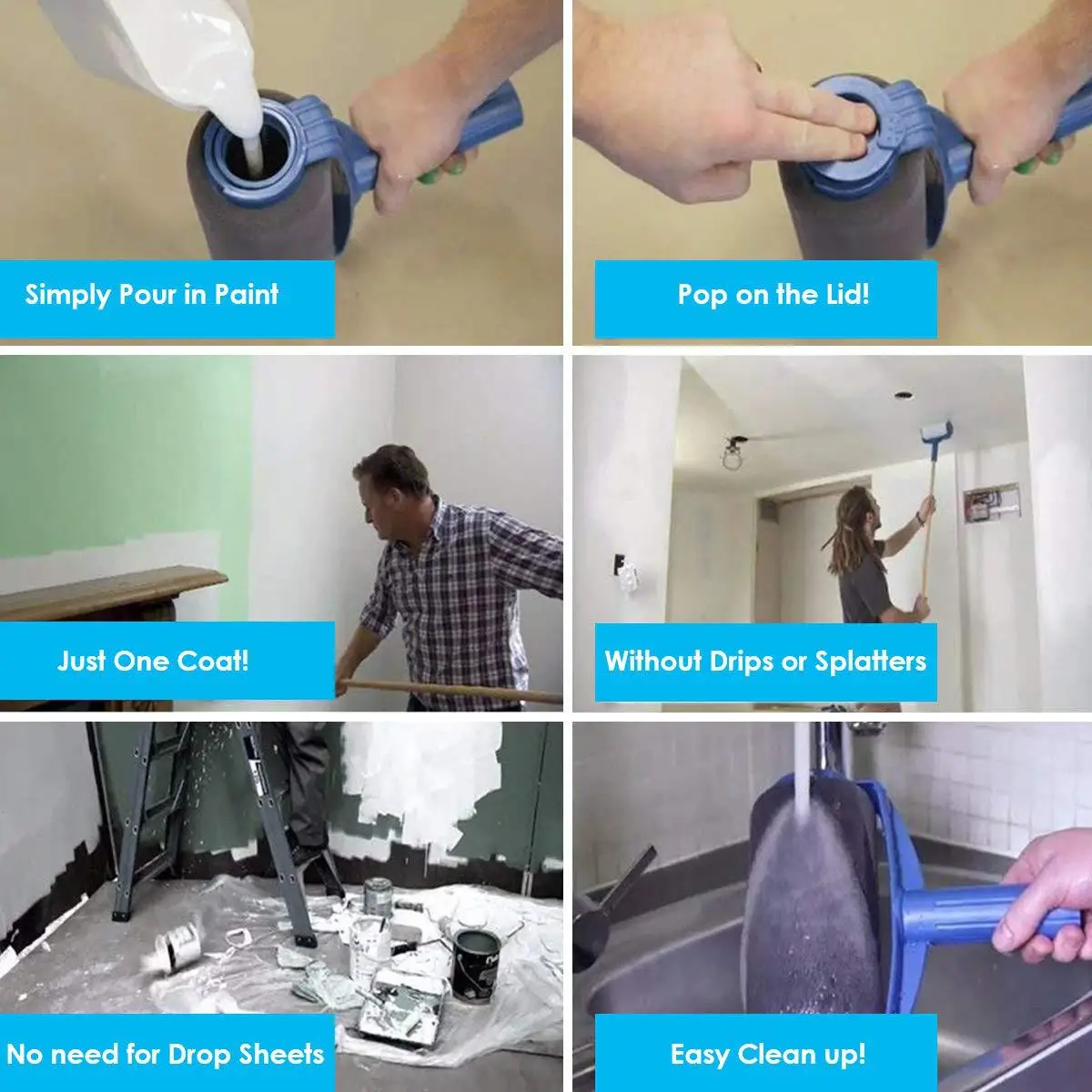 Simply Pour in Paint

Pop on the Lid!

Just One Coat!

Without Drips or Splatters

No need for Drop Sheets

Easy Clean up!