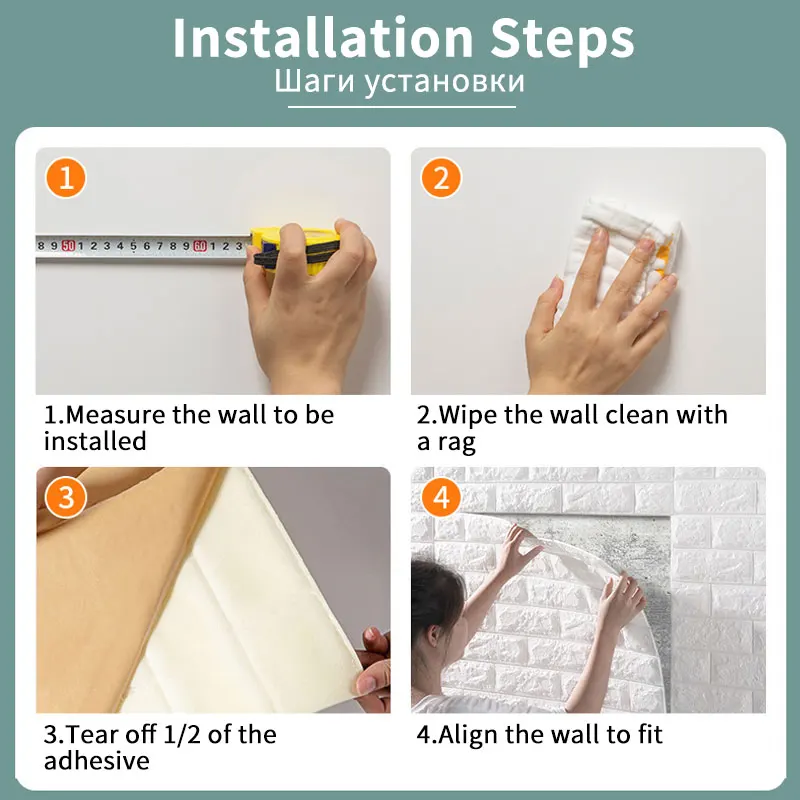 Installation Steps
Шаги установки

1

8 9 50 1 2 3 4 5 6 7 8 9 60 1 2 3

1.Measure the wall to be installed

2

2.Wipe the wall clean with a rag

3

3.Tear off 1/2 of the adhesive

4

4.Align the wall to fit