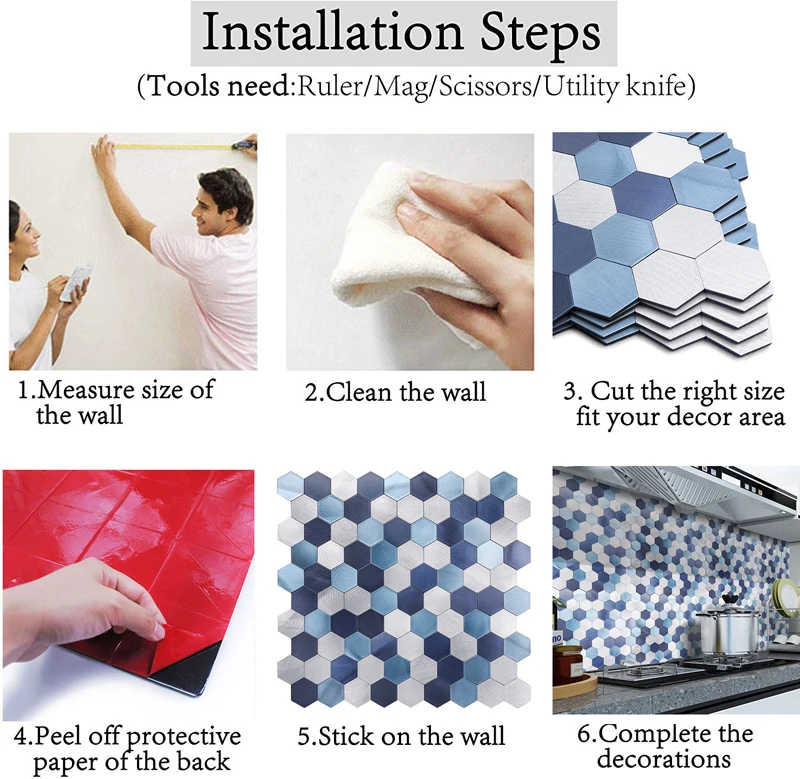 Installation Steps

(Tools need:Ruler/Mag/Scissors/Utility knife)

1.Measure size of the wall

2.Clean the wall

3. Cut the right size fit your decor area

4.Peel off protective paper of the back

5.Stick on the wall

6.Complete the decorations