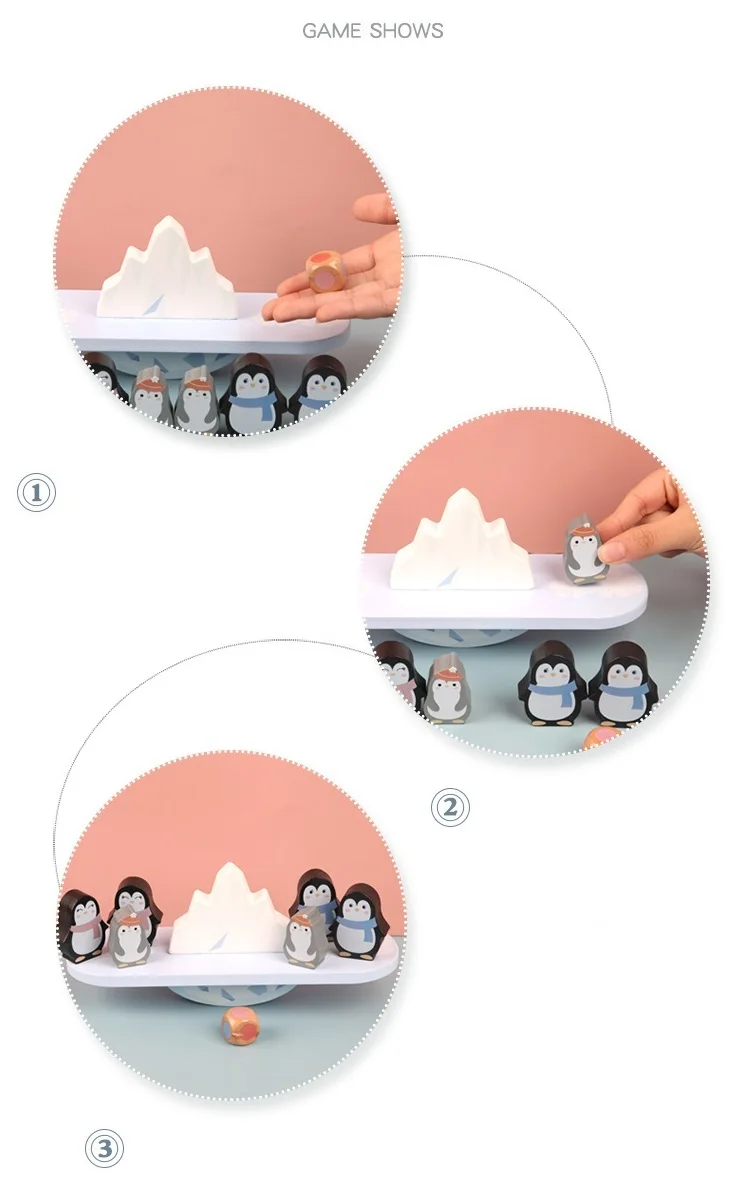 GAME SHOWS

①

②

③