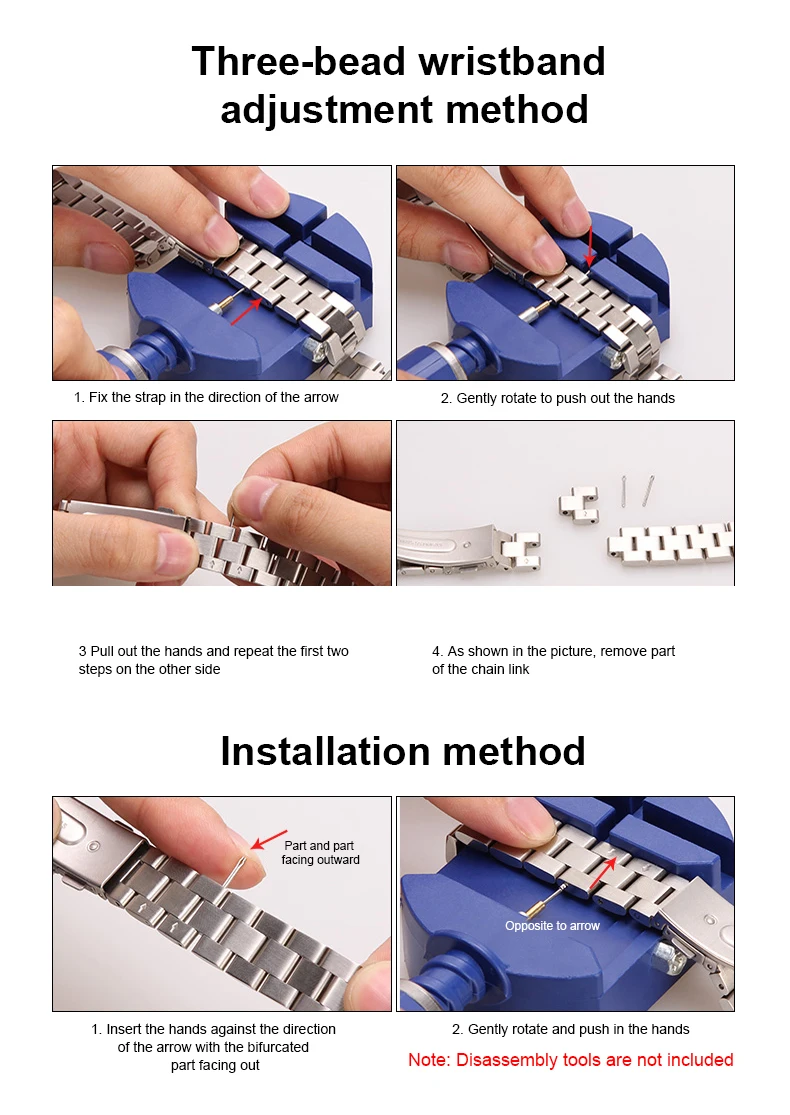 Three-bead wristband adjustment method

1. Fix the strap in the direction of the arrow

2. Gently rotate to push out the hands

3 Pull out the hands and repeat the first two steps on the other side

4. As shown in the picture, remove part of the chain link

Installation method

Part and part facing outward

Opposite to arrow

1. Insert the hands against the direction of the arrow with the bifurcated part facing out

2. Gently rotate and push in the hands

Note: Disassembly tools are not included