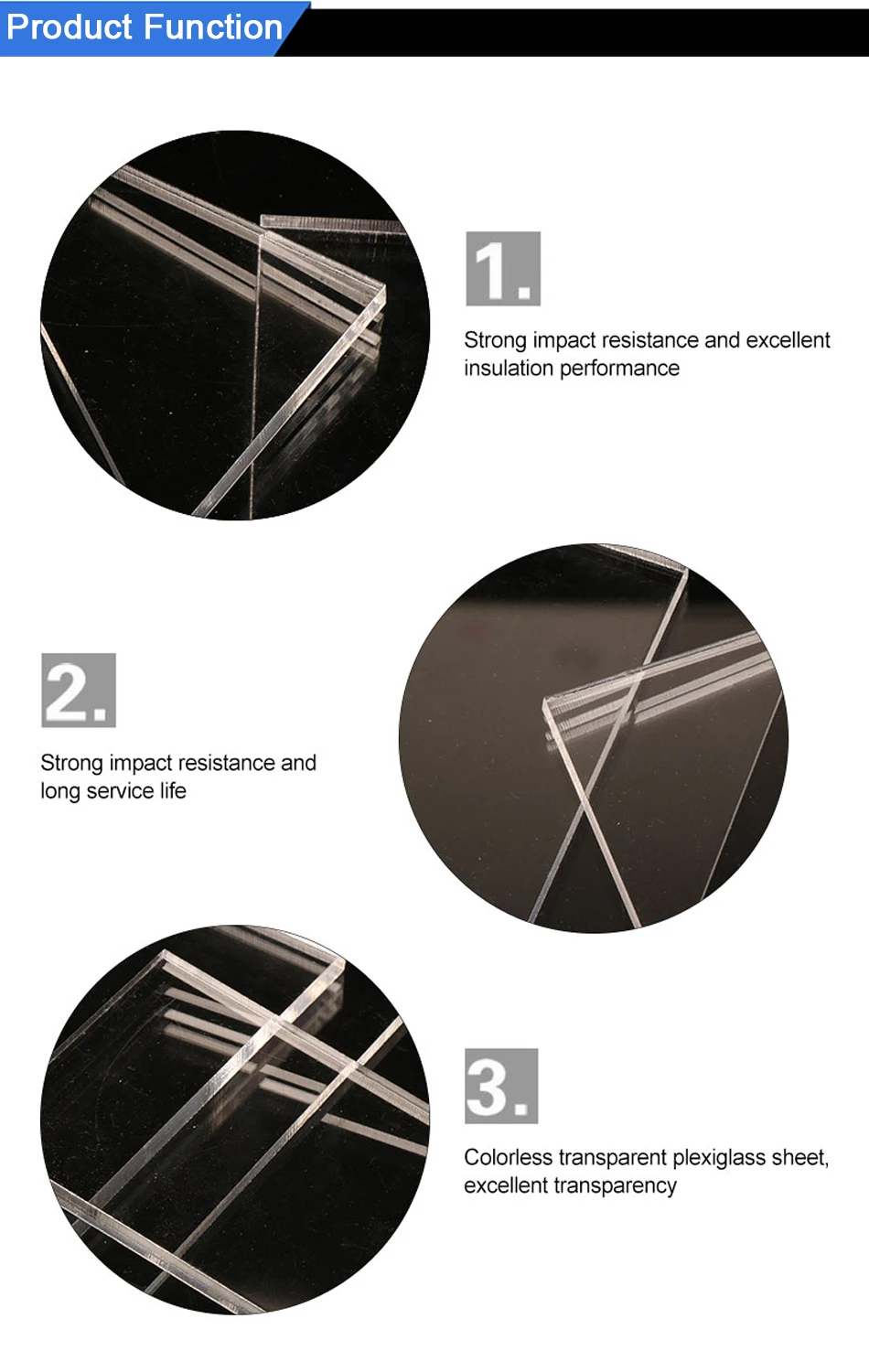 Product Function

1.

Strong impact resistance and excellent insulation performance

2.

Strong impact resistance and long service life

3.

Colorless transparent plexiglass sheet, excellent transparency