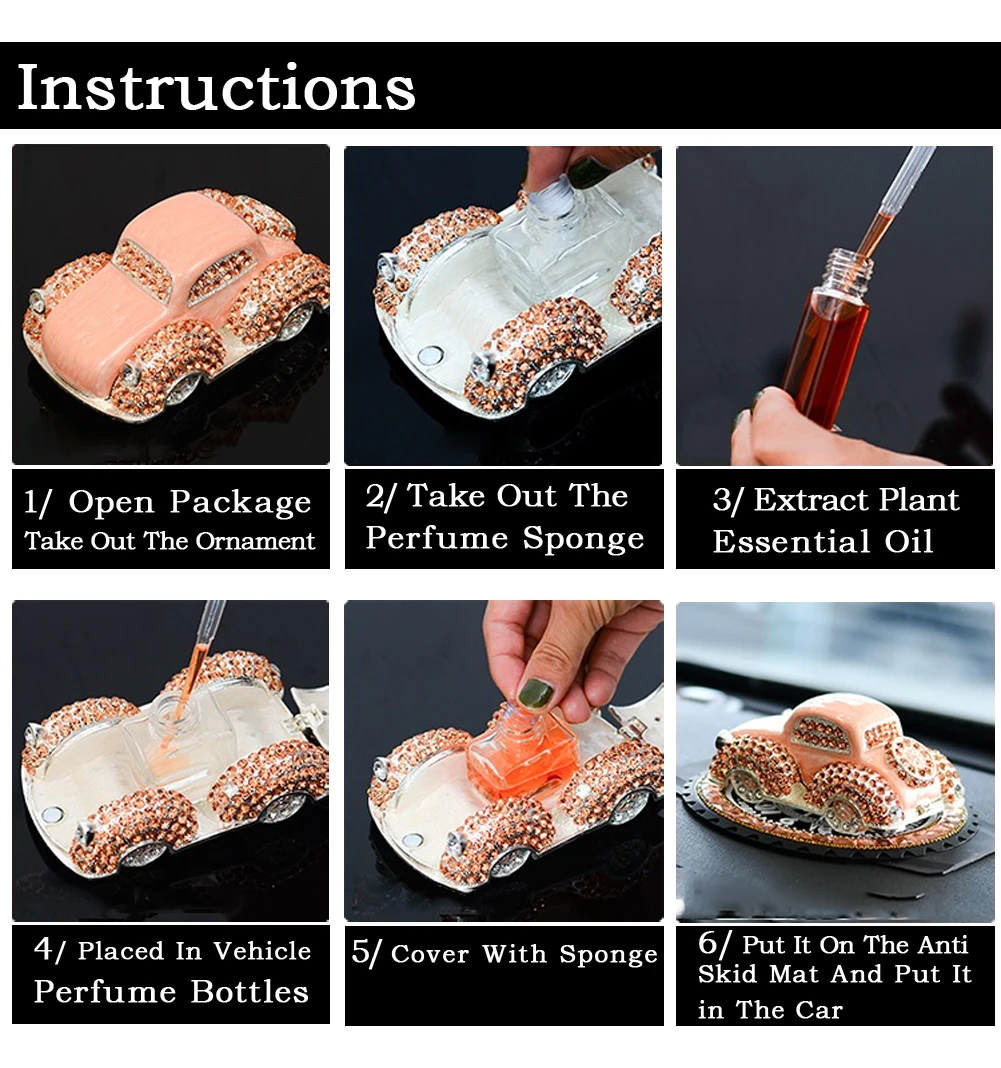 Instructions

1/ Open Package
Take Out The Ornament

2/ Take Out The Perfume Sponge

3/ Extract Plant Essential Oil

4/ Placed In Vehicle Perfume Bottles

5/ Cover With Sponge

6/ Put It On The Anti Skid Mat And Put It in The Car