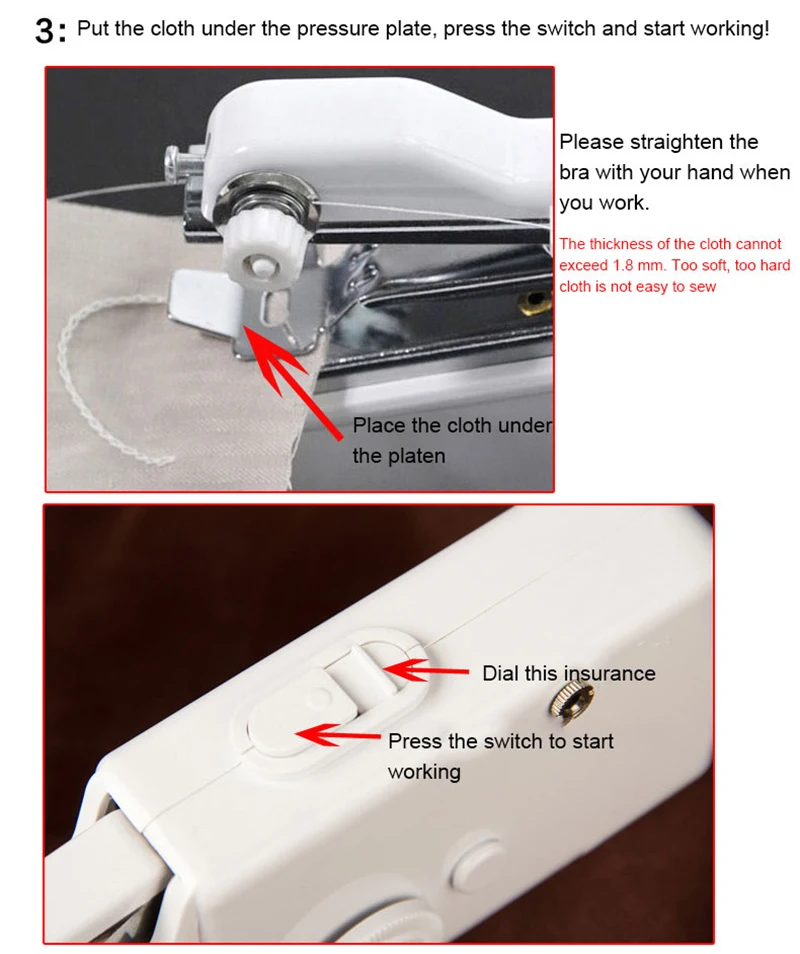 3: Put the cloth under the pressure plate, press the switch and start working!

Please straighten the bra with your hand when you work.

The thickness of the cloth cannot exceed 1.8 mm. Too soft, too hard cloth is not easy to sew

Place the cloth under the platen

Dial this insurance

Press the switch to start working