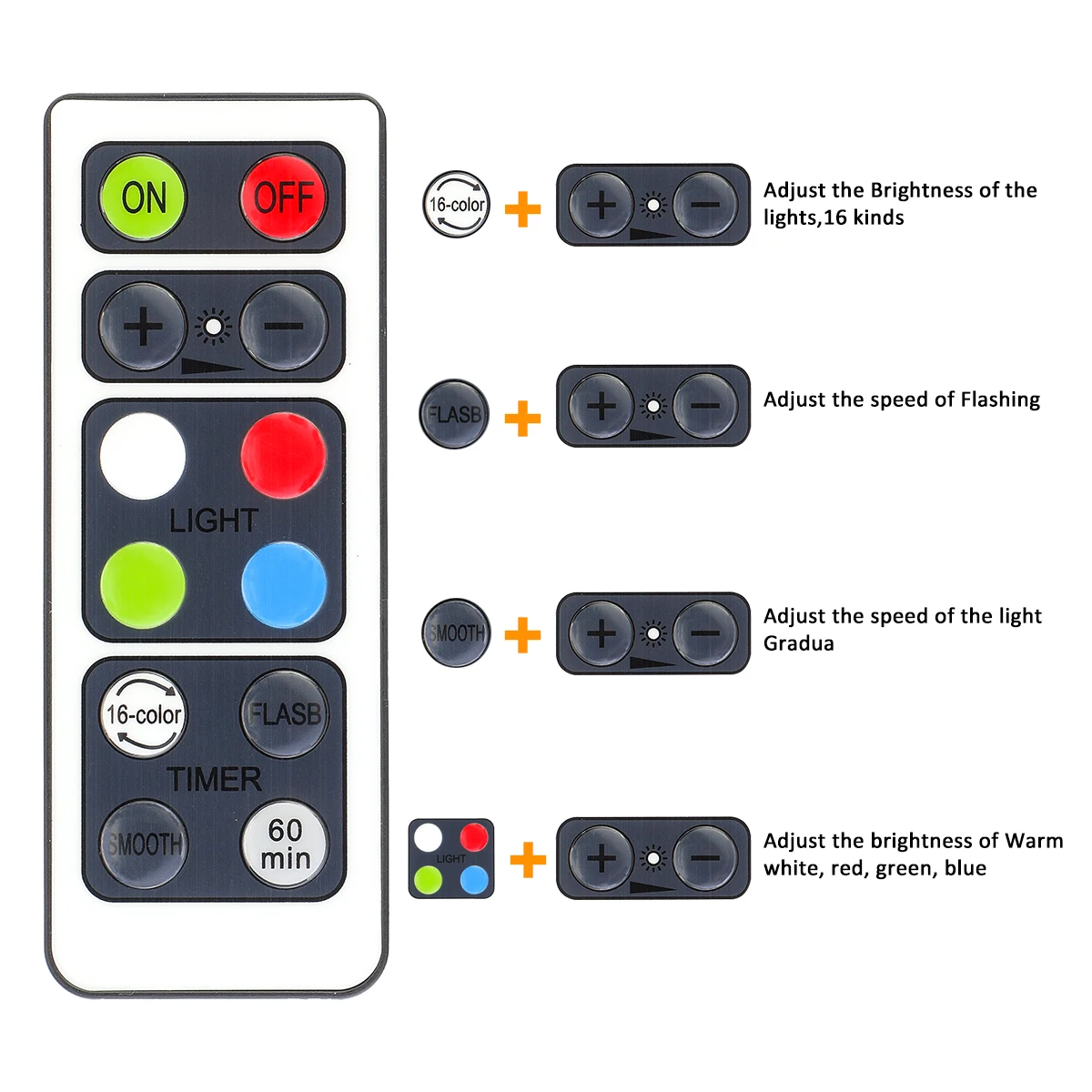 ON
OFF
+
−
LIGHT
16-color
FLASB
TIMER
SMOOTH
60 min

16-color + + − Adjust the Brightness of the lights,16 kinds

FLASB + + − Adjust the speed of Flashing

SMOOTH + + − Adjust the speed of the light Gradua

LIGHT + + − Adjust the brightness of Warm white, red, green, blue