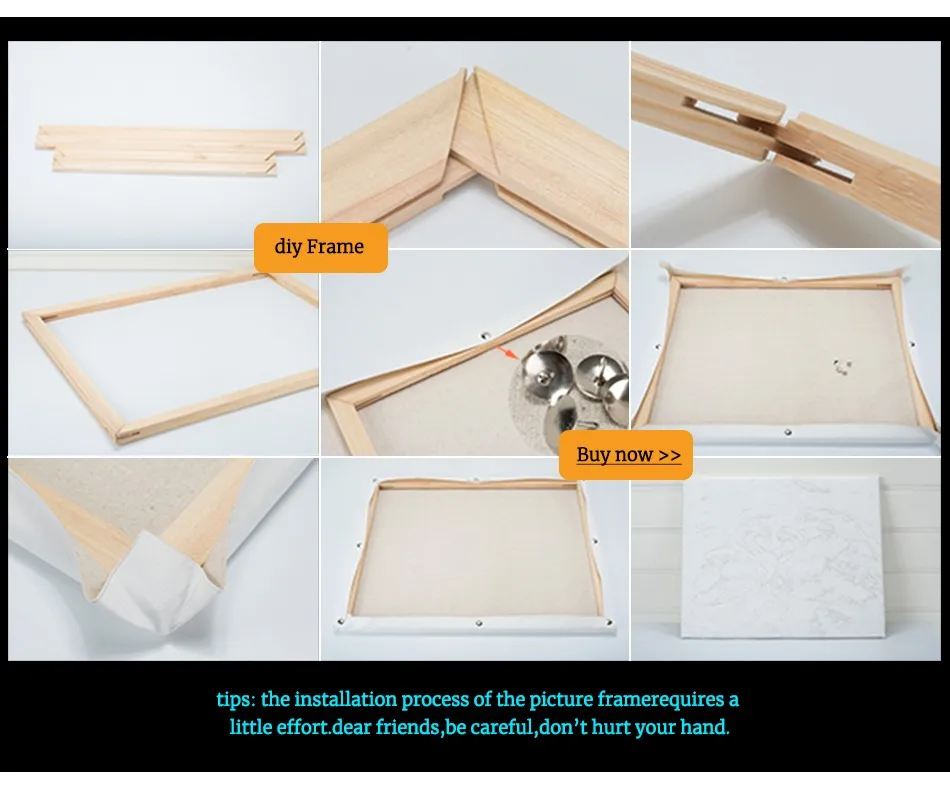 diy Frame

Buy now >>

tips: the installation process of the picture framerequires a little effort.dear friends,be careful,don't hurt your hand.