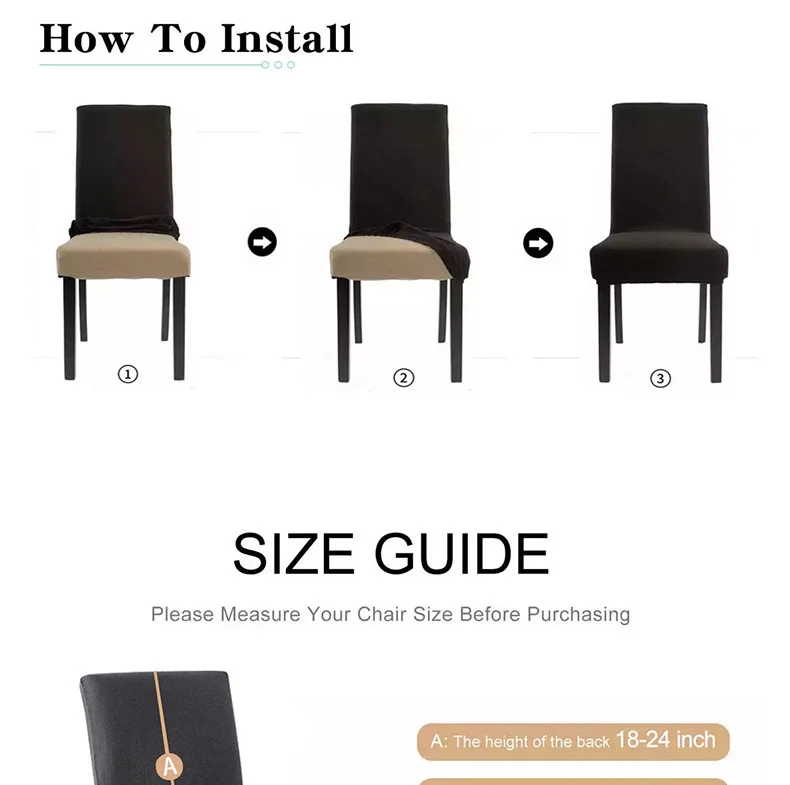 How To Install

①

②

③

SIZE GUIDE

Please Measure Your Chair Size Before Purchasing

A

A: The height of the back 18-24 inch