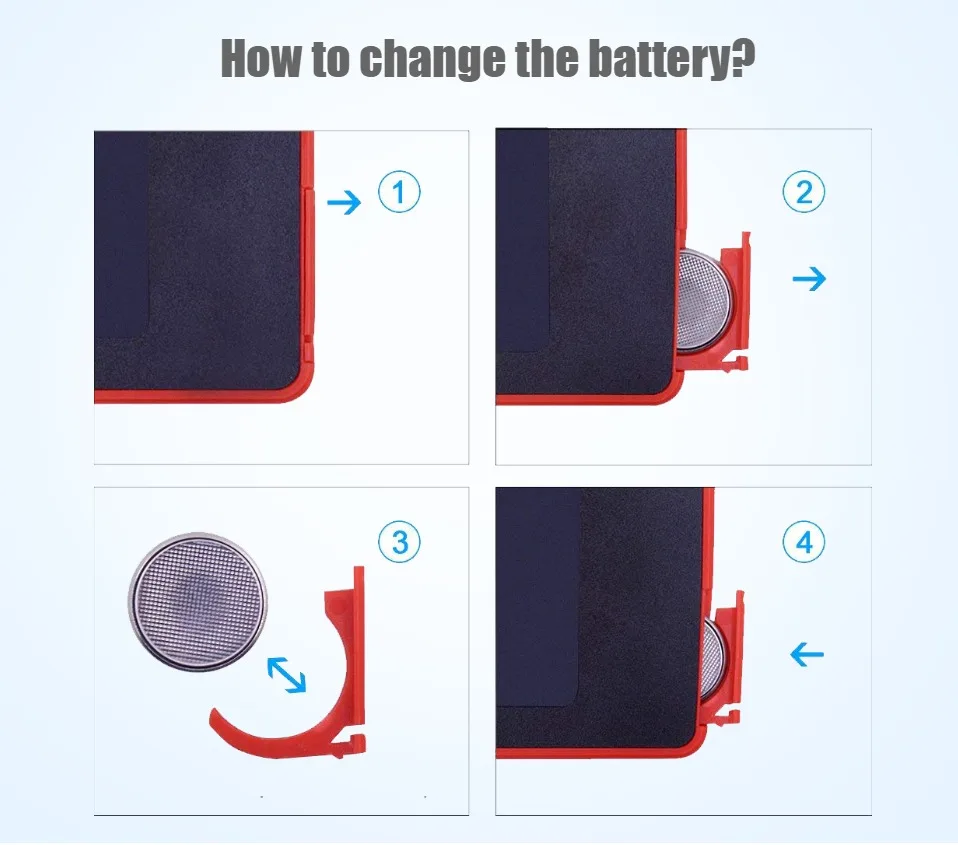 How to change the battery?

①

②

③

④