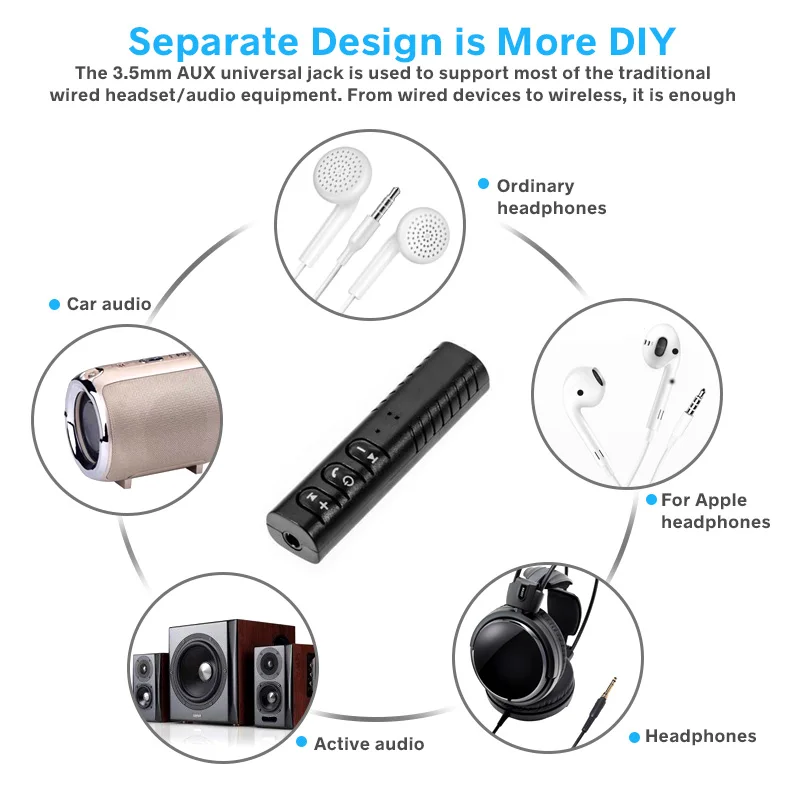 Separate Design is More DIY

The 3.5mm AUX universal jack is used to support most of the traditional wired headset/audio equipment. From wired devices to wireless, it is enough

Ordinary headphones

Car audio

For Apple headphones

Active audio

Headphones