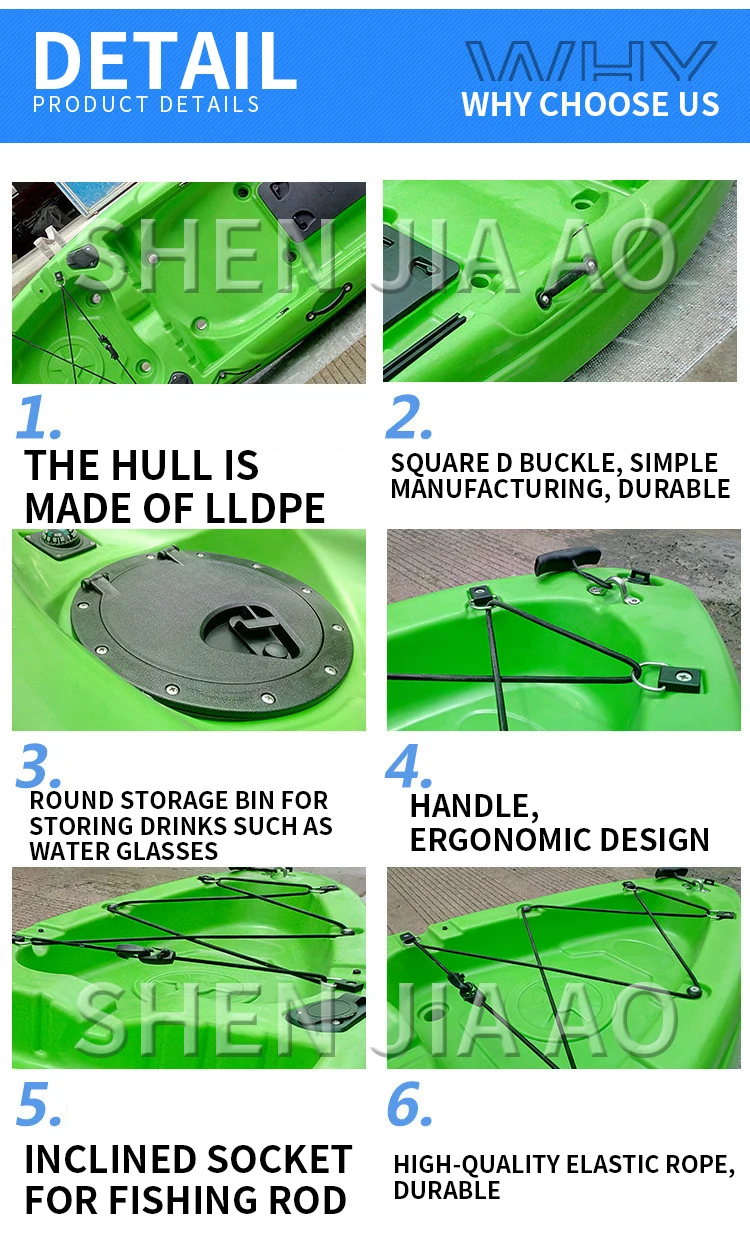 DETAIL
PRODUCT DETAILS

WHY
WHY CHOOSE US

1.
THE HULL IS MADE OF LLDPE

2.
SQUARE D BUCKLE, SIMPLE MANUFACTURING, DURABLE

3.
ROUND STORAGE BIN FOR STORING DRINKS SUCH AS WATER GLASSES

4.
HANDLE, ERGONOMIC DESIGN

5.
INCLINED SOCKET FOR FISHING ROD

6.
HIGH-QUALITY ELASTIC ROPE, DURABLE

SHEN JIA AO