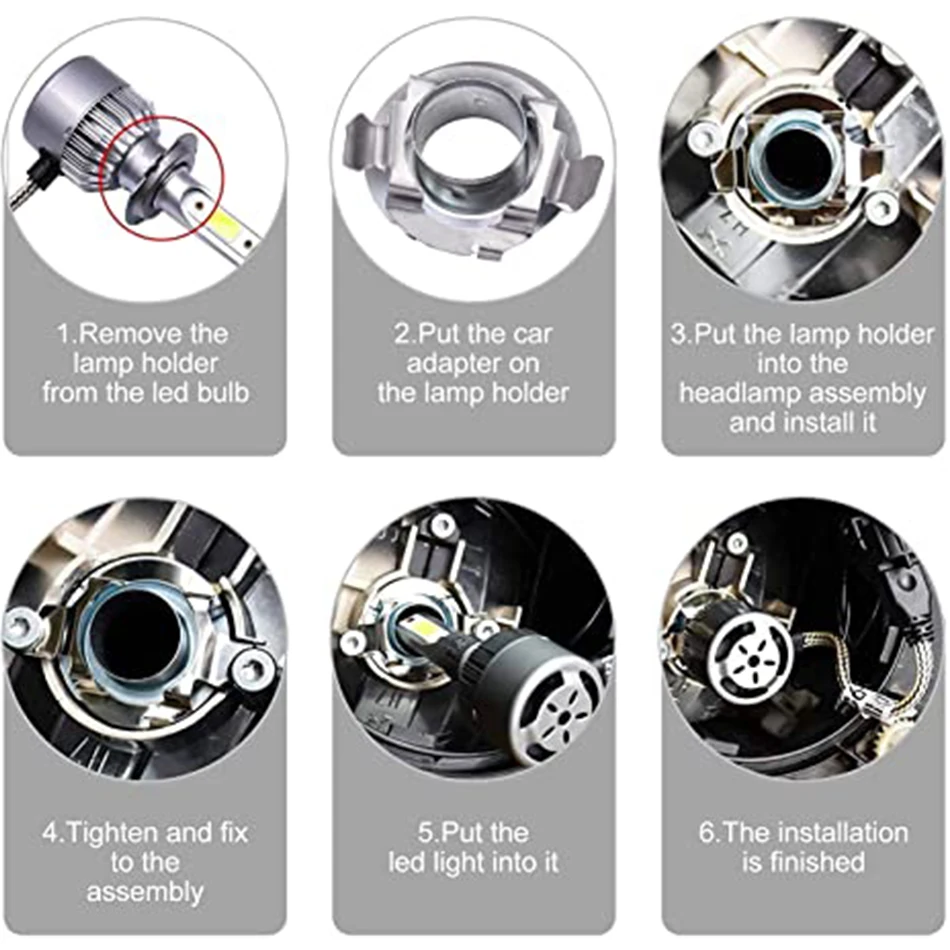 1.Remove the lamp holder from the led bulb

2.Put the car adapter on the lamp holder

3.Put the lamp holder into the headlamp assembly and install it

4.Tighten and fix to the assembly

5.Put the led light into it

6.The installation is finished