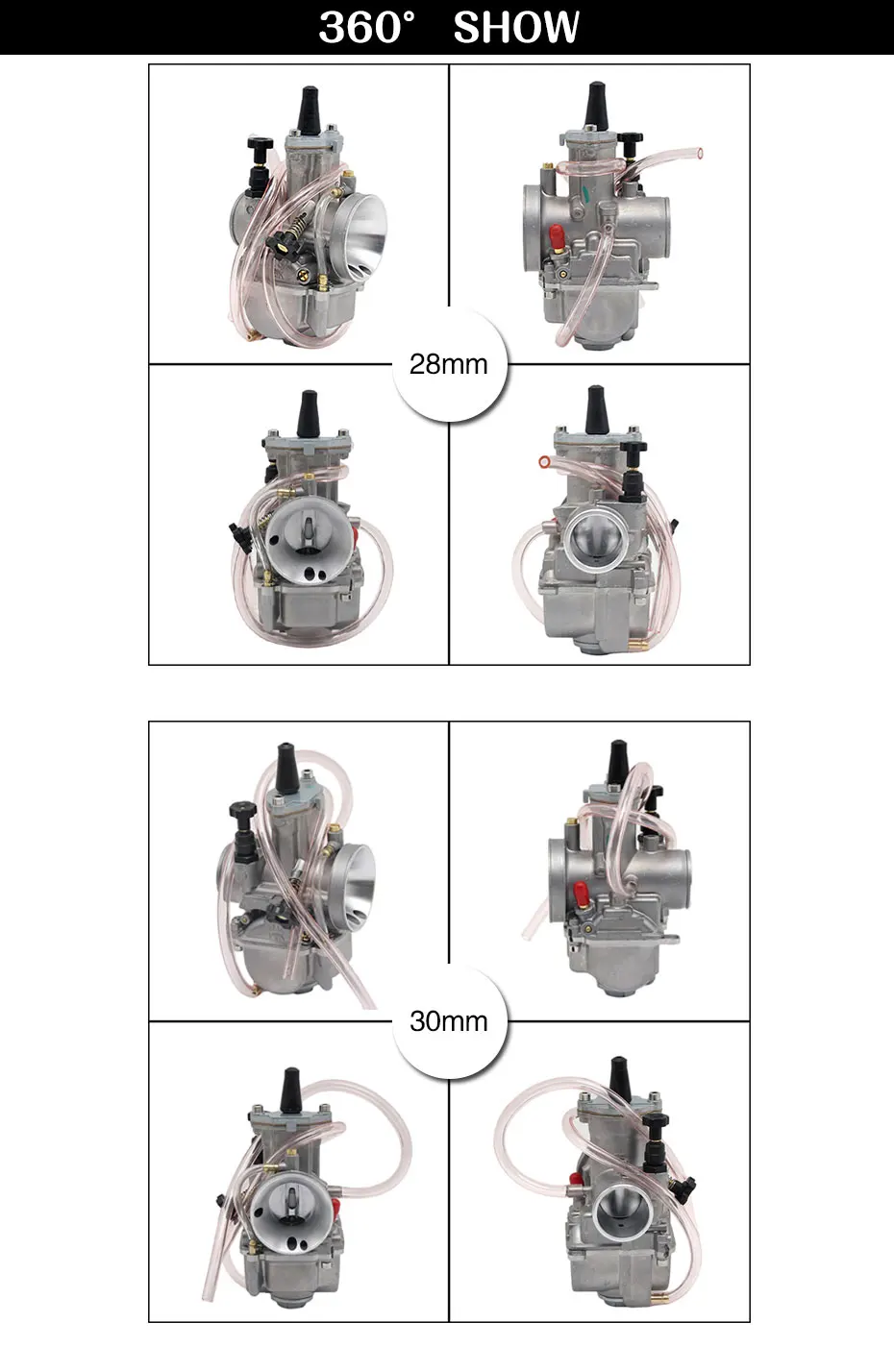 360° SHOW

28mm

30mm