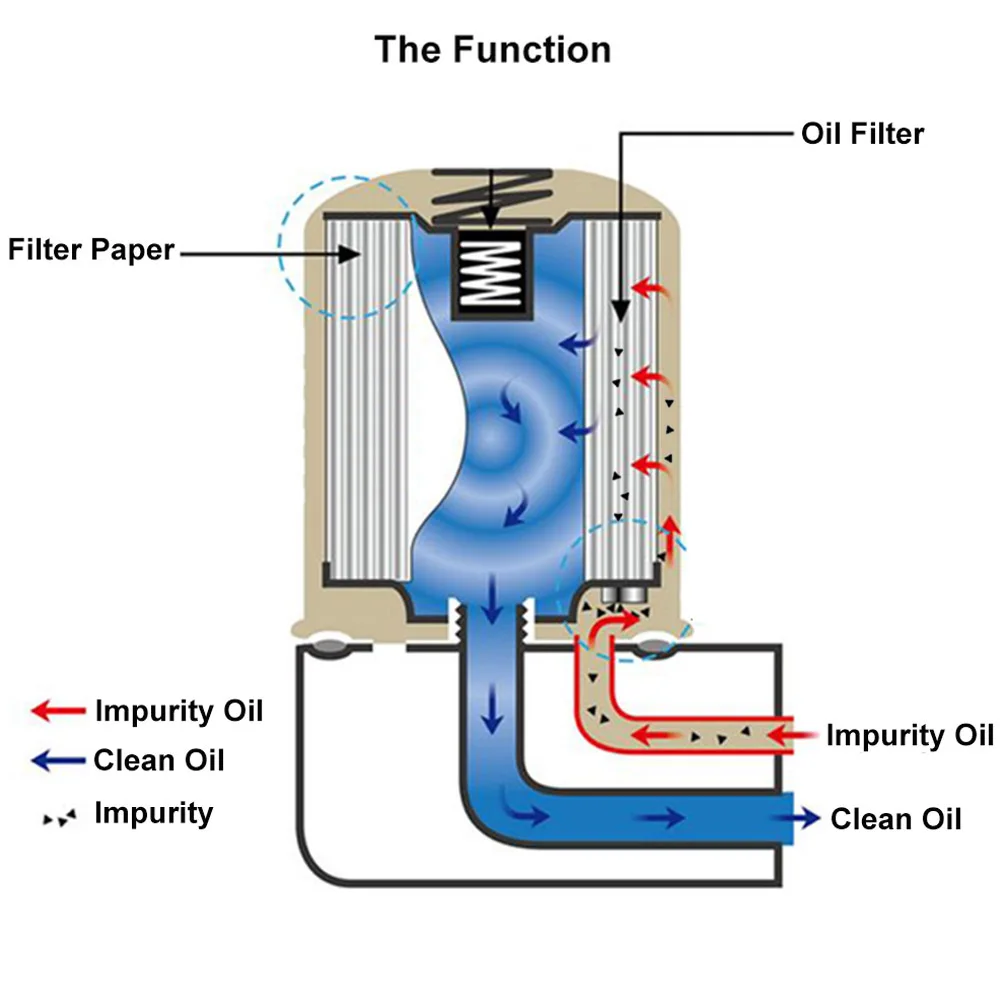 The Function

Oil Filter

Filter Paper

Impurity Oil

Clean Oil

Impurity

Impurity Oil

Clean Oil