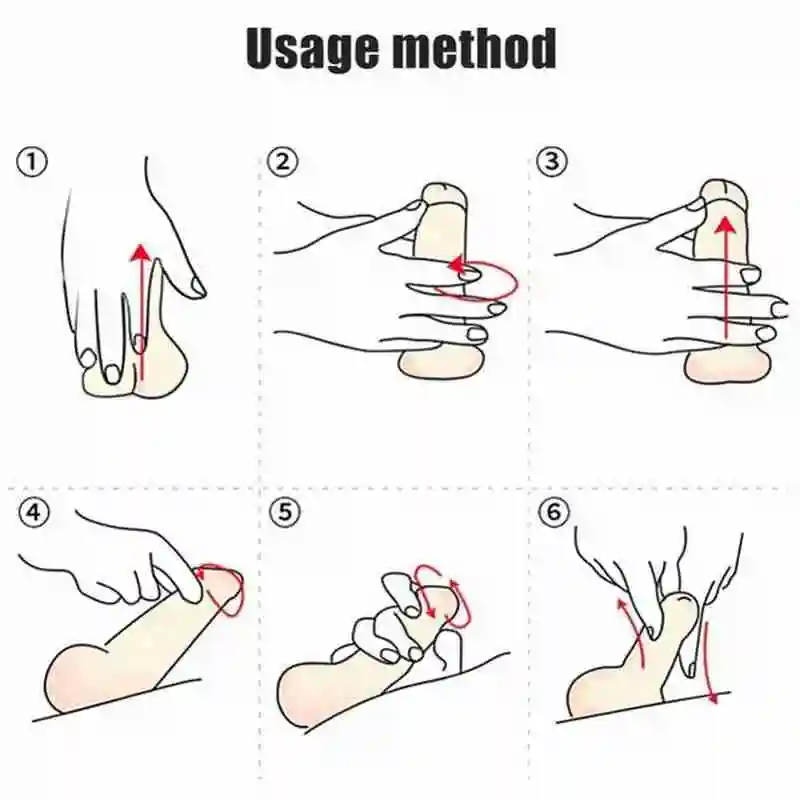 Usage method

①

②

③

④

⑤

⑥