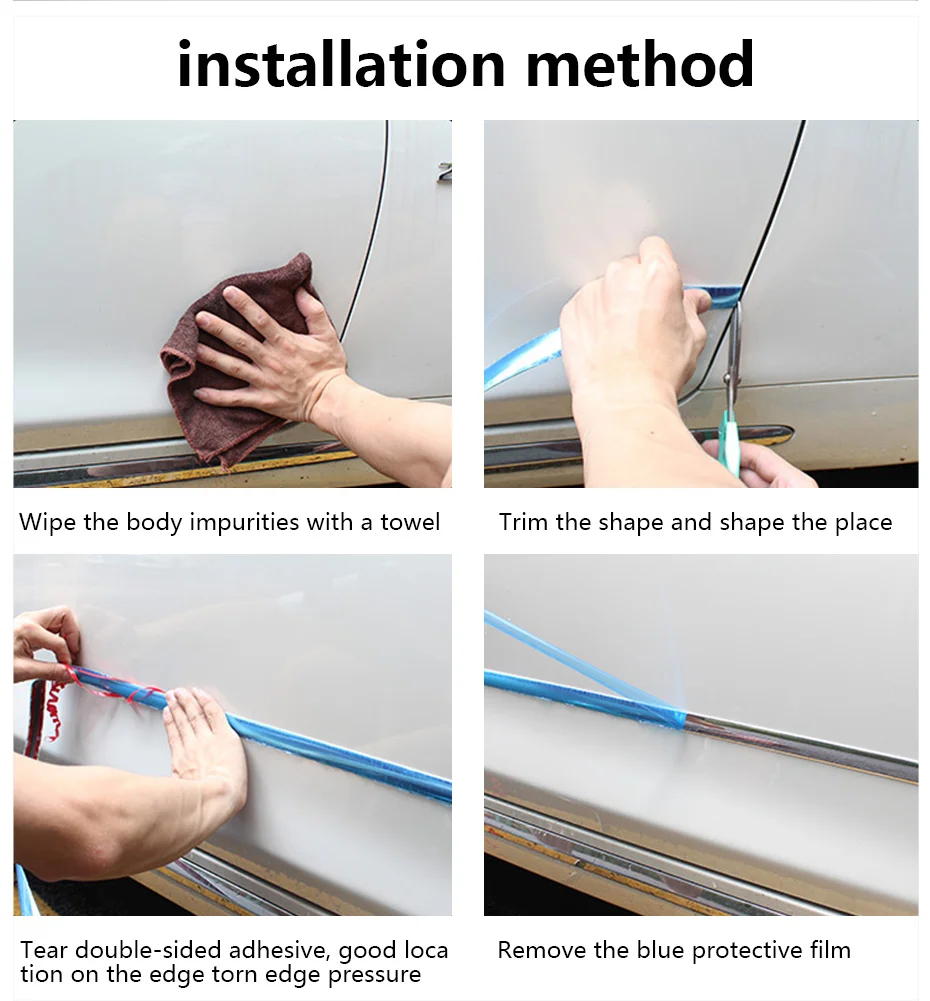 installation method

Wipe the body impurities with a towel

Trim the shape and shape the place

Tear double-sided adhesive, good loca tion on the edge torn edge pressure

Remove the blue protective film