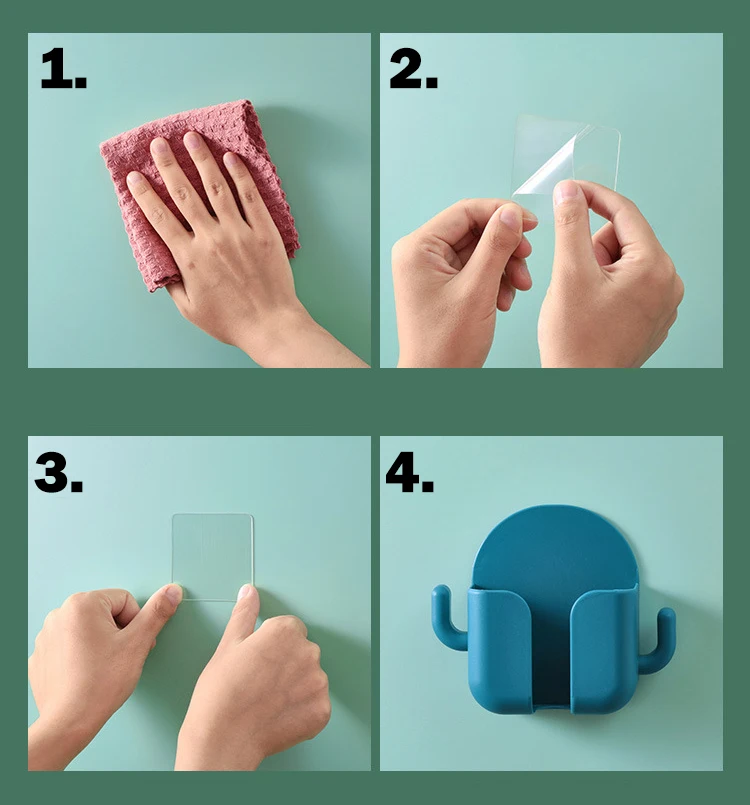 1.

2.

3.

4.