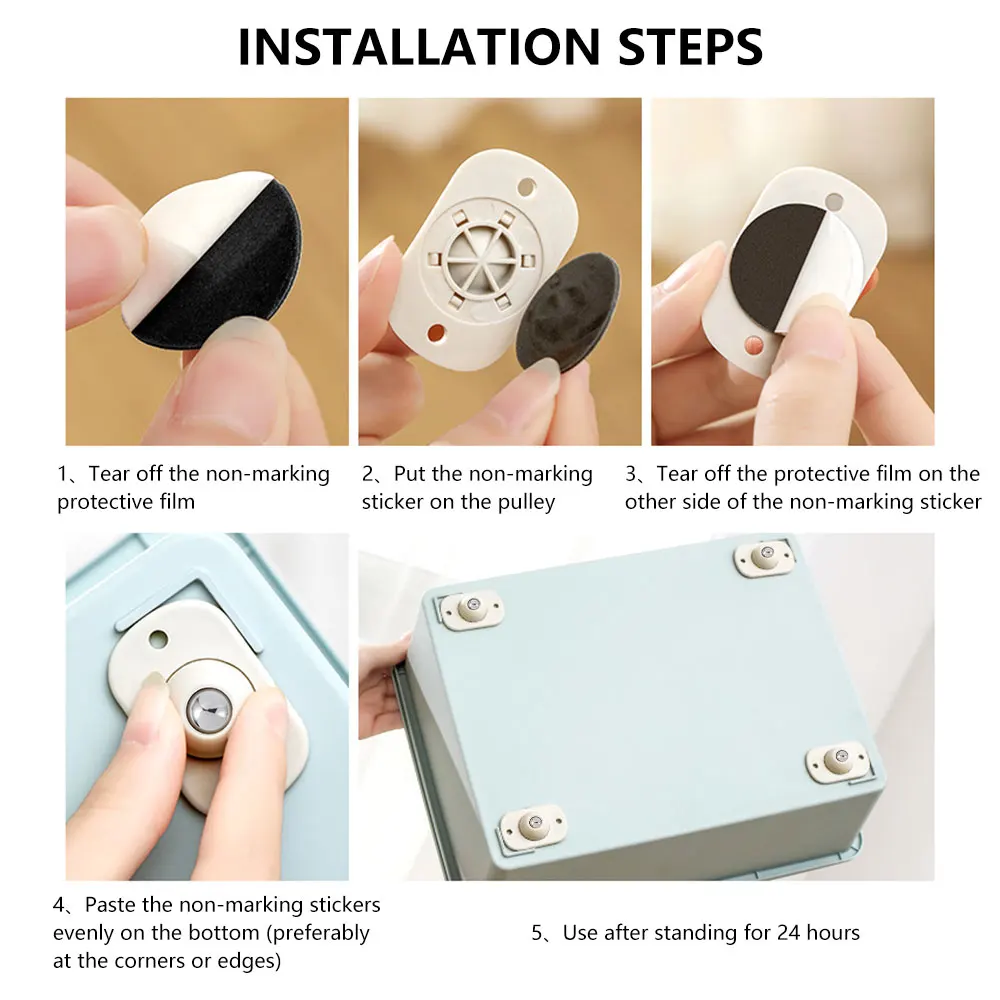 INSTALLATION STEPS

1、Tear off the non-marking protective film

2、Put the non-marking sticker on the pulley

3、Tear off the protective film on the other side of the non-marking sticker

4、Paste the non-marking stickers evenly on the bottom (preferably at the corners or edges)

5、Use after standing for 24 hours