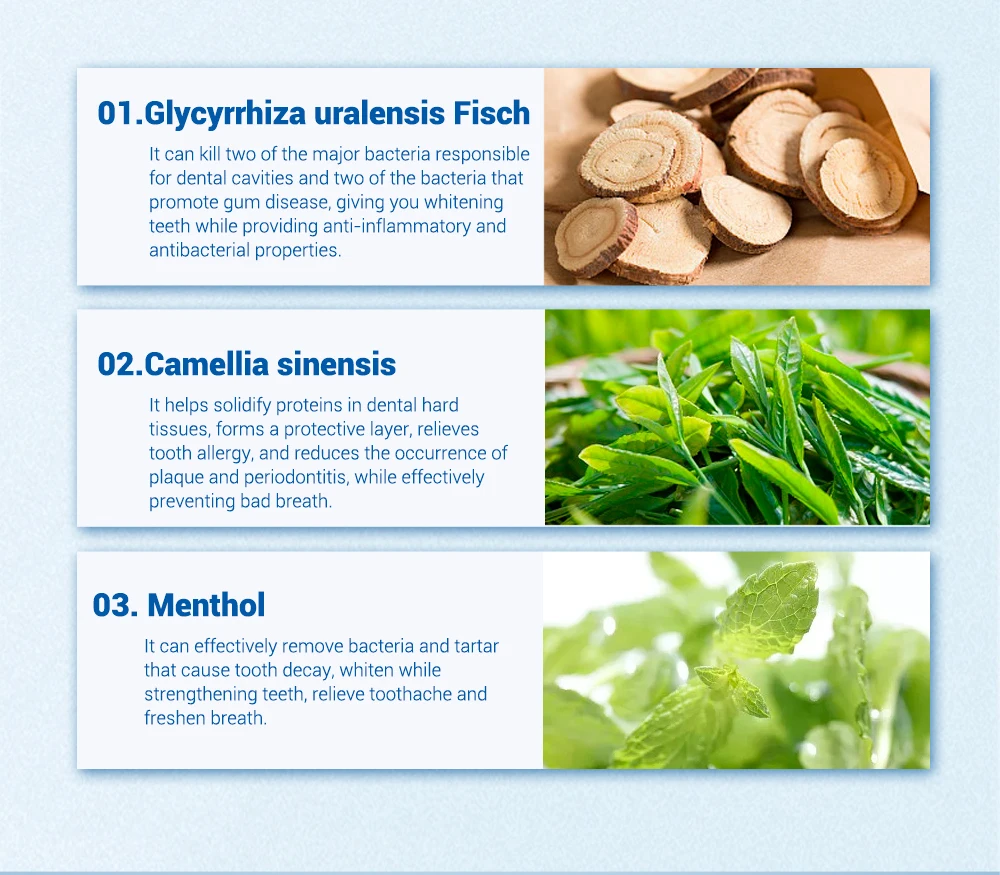 01.Glycyrrhiza uralensis Fisch

It can kill two of the major bacteria responsible for dental cavities and two of the bacteria that promote gum disease, giving you whitening teeth while providing anti-inflammatory and antibacterial properties.

02.Camellia sinensis

It helps solidify proteins in dental hard tissues, forms a protective layer, relieves tooth allergy, and reduces the occurrence of plaque and periodontitis, while effectively preventing bad breath.

03. Menthol

It can effectively remove bacteria and tartar that cause tooth decay, whiten while strengthening teeth, relieve toothache and freshen breath.