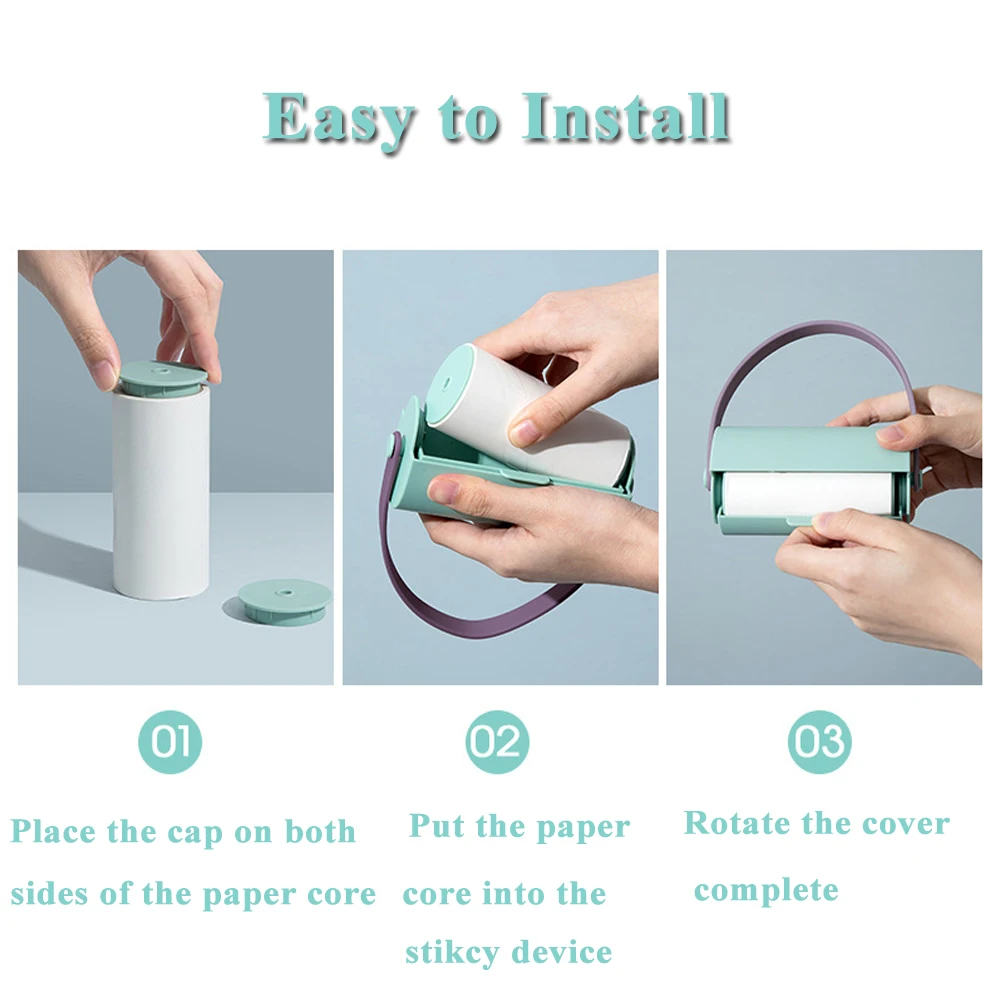 Easy to Install

01

Place the cap on both sides of the paper core

02

Put the paper core into the stikcy device

03

Rotate the cover complete