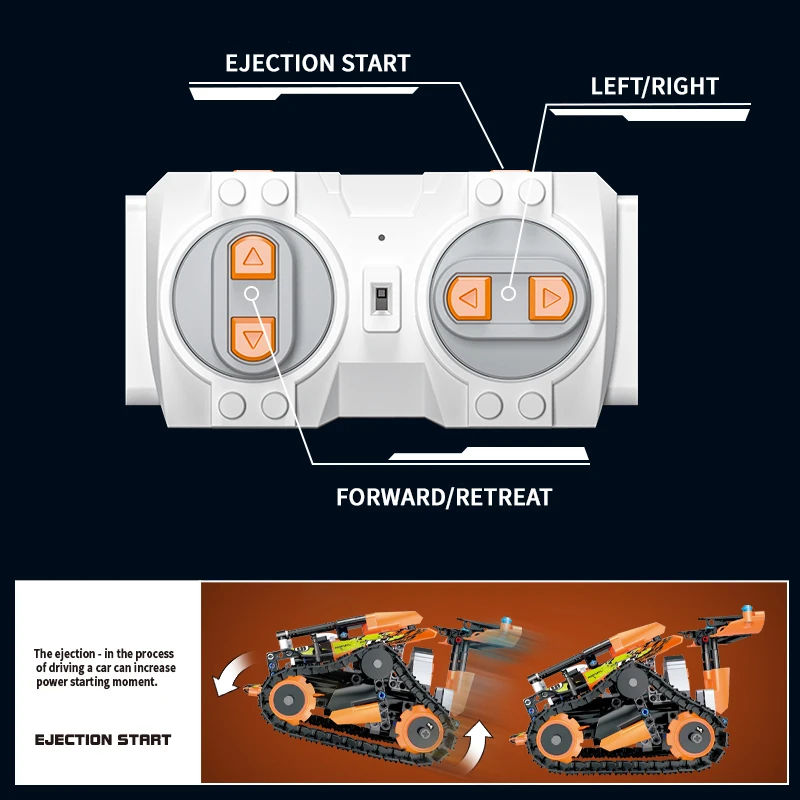 EJECTION START

LEFT/RIGHT

FORWARD/RETREAT

The ejection - in the process of driving a car can increase power starting moment.

EJECTION START