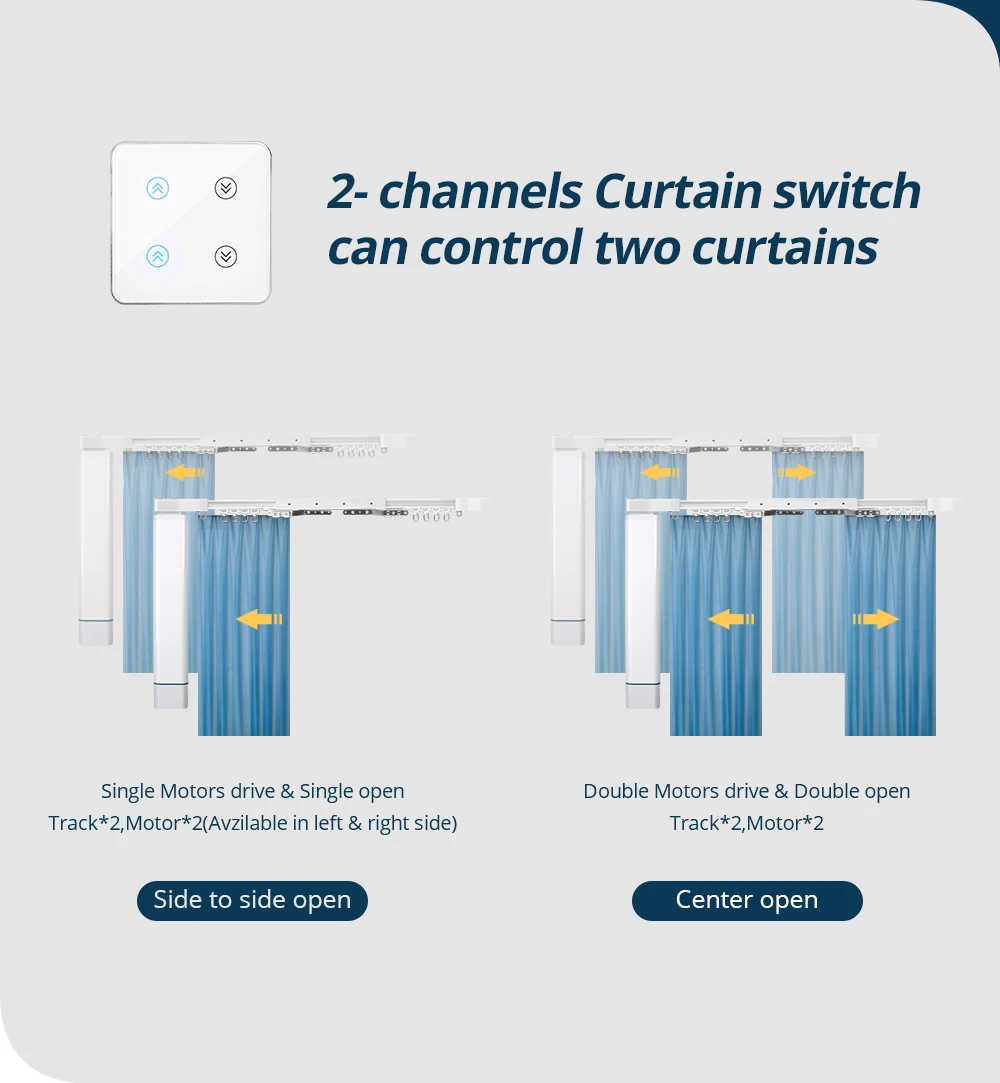 2- channels Curtain switch can control two curtains

Single Motors drive & Single open
Track*2,Motor*2(Avzilable in left & right side)

Side to side open

Double Motors drive & Double open
Track*2,Motor*2

Center open