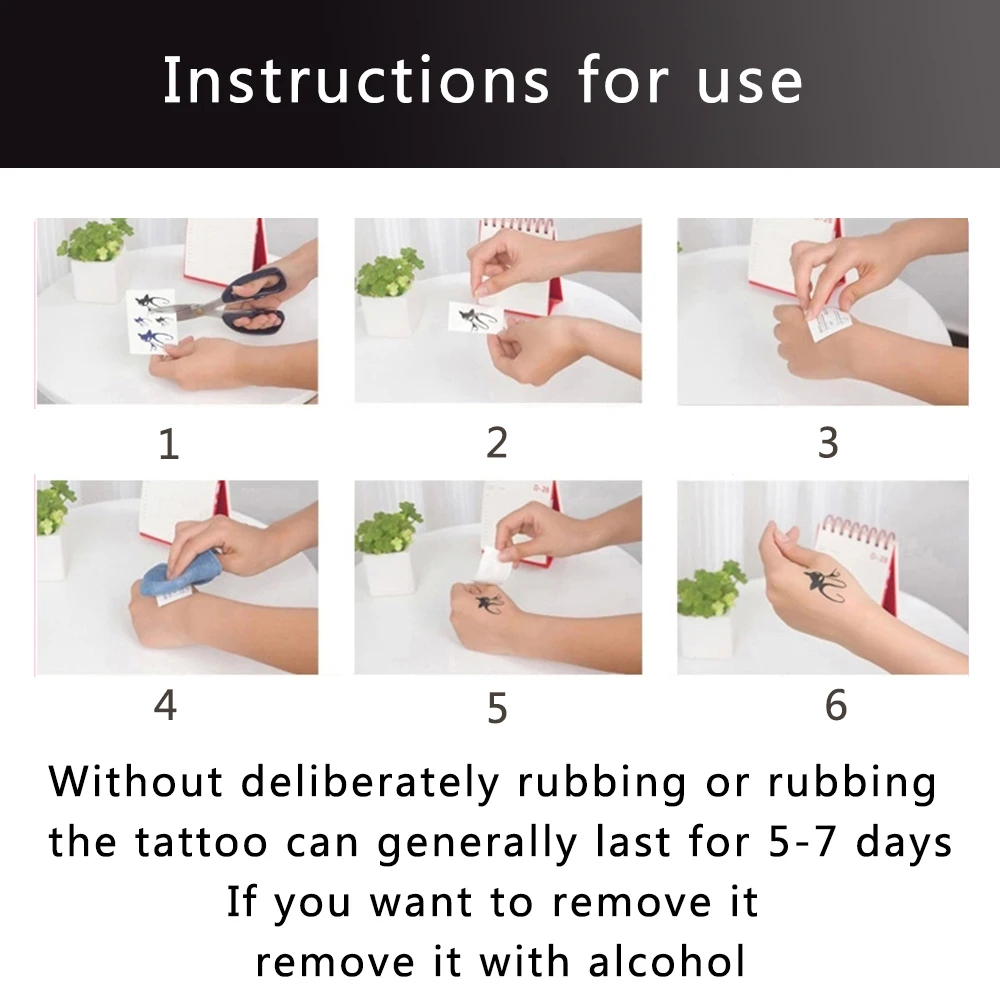 Instructions for use

1

2

3

4

5

6

Without deliberately rubbing or rubbing the tattoo can generally last for 5-7 days
If you want to remove it
remove it with alcohol