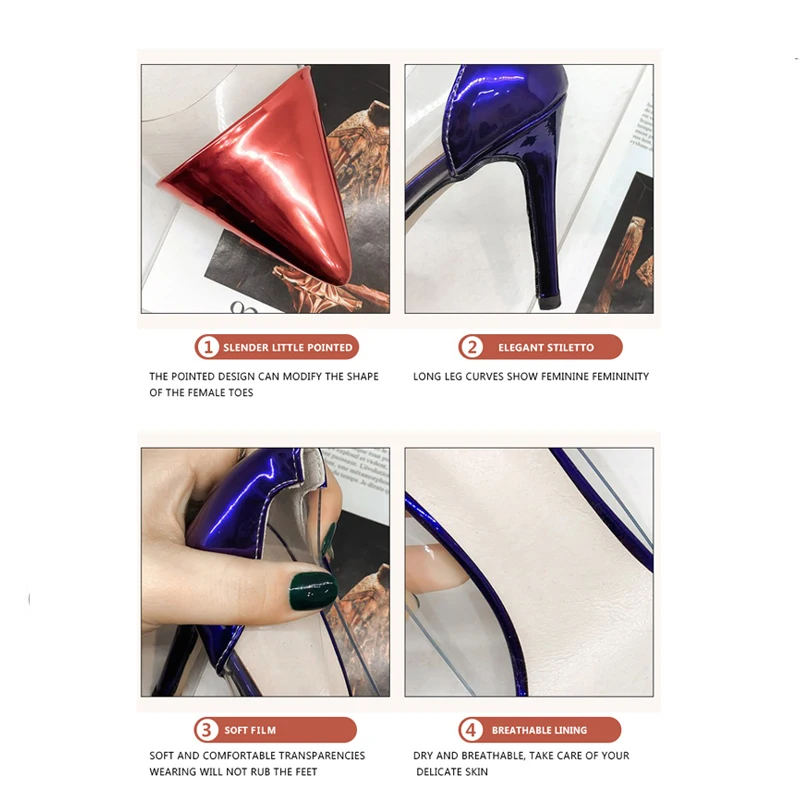 1 SLENDER LITTLE POINTED

THE POINTED DESIGN CAN MODIFY THE SHAPE OF THE FEMALE TOES

2 ELEGANT STILETTO

LONG LEG CURVES SHOW FEMININE FEMININITY

3 SOFT FILM

SOFT AND COMFORTABLE TRANSPARENCIES WEARING WILL NOT RUB THE FEET

4 BREATHABLE LINING

DRY AND BREATHABLE, TAKE CARE OF YOUR DELICATE SKIN