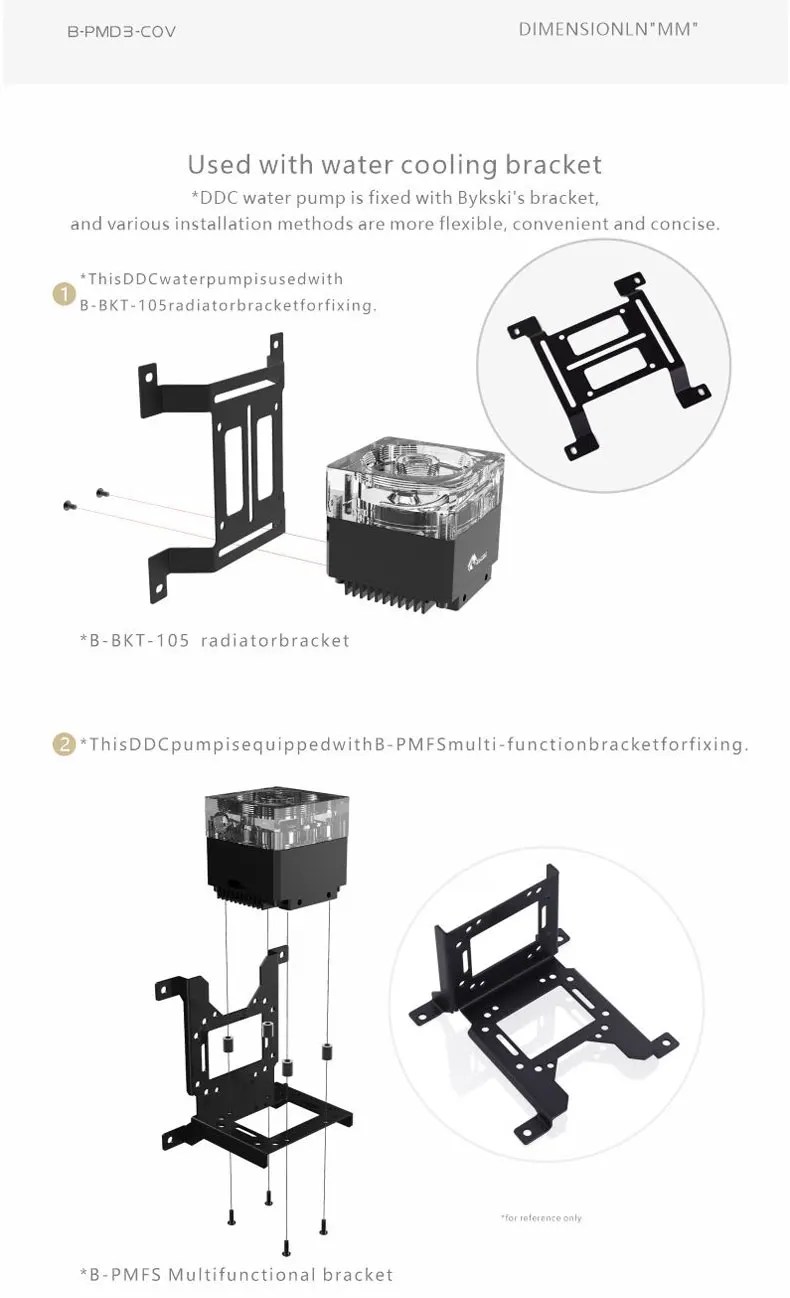 B-PMD3-COV

DIMENSIONLN"MM"

Used with water cooling bracket

*DDC water pump is fixed with Bykski's bracket, and various installation methods are more flexible, convenient and concise.

1 *ThisDDCwaterpumpisusedwith B-BKT-105radiatorbracketforfixing.

*B-BKT-105 radiatorbracket

2 *ThisDDCpumpisequippedwithB-PMFSmulti-functionbracketforfixing.

*for reference only

*B-PMFS Multifunctional bracket