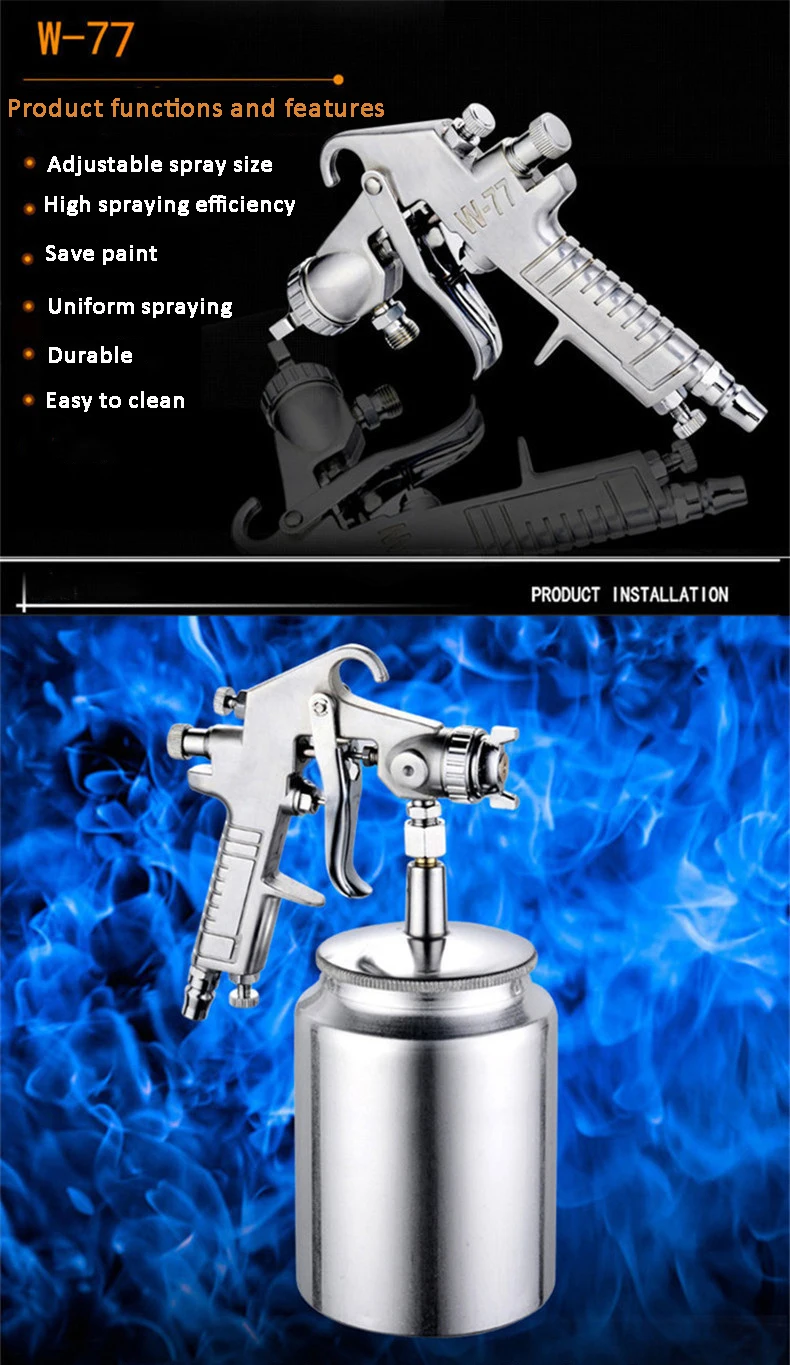 W-77

Product functions and features

Adjustable spray size
High spraying efficiency
Save paint
Uniform spraying
Durable
Easy to clean

W-77

PRODUCT INSTALLATION