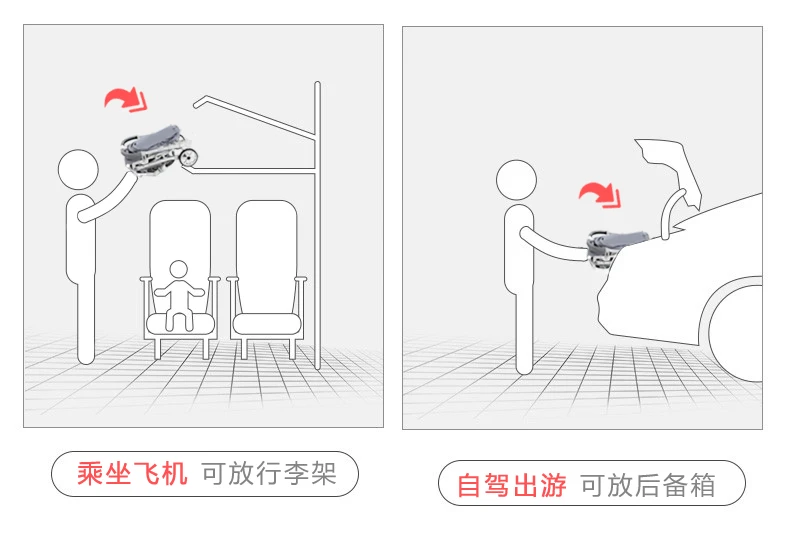 乘坐飞机 可放行李架

自驾出游 可放后备箱