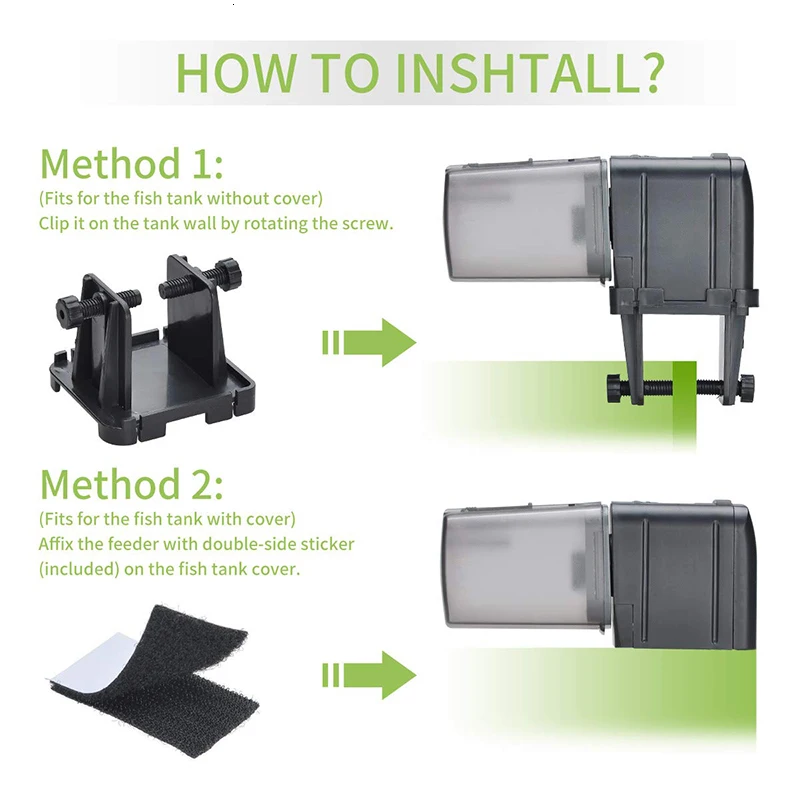 HOW TO INSHTALL?

Method 1:

(Fits for the fish tank without cover)
Clip it on the tank wall by rotating the screw.

Method 2:

(Fits for the fish tank with cover)
Affix the feeder with double-side sticker (included) on the fish tank cover.