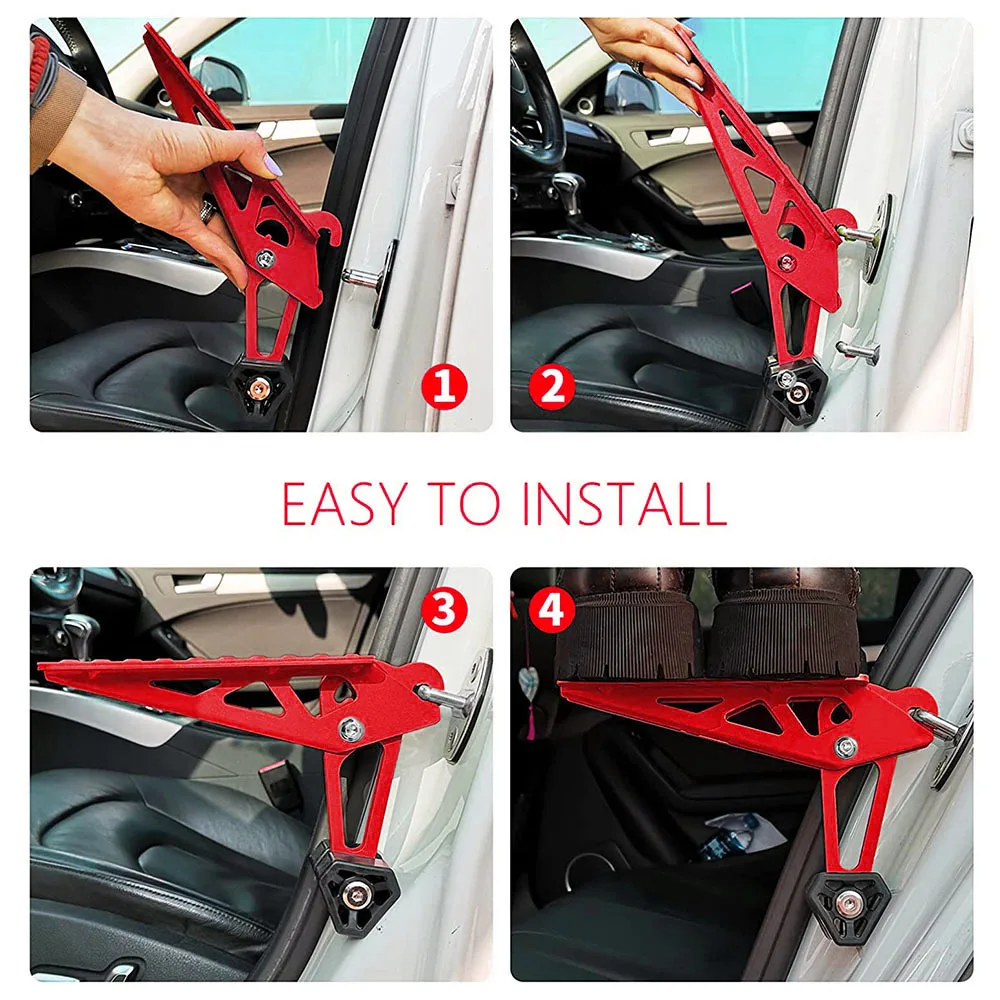 1

2

EASY TO INSTALL

3

4