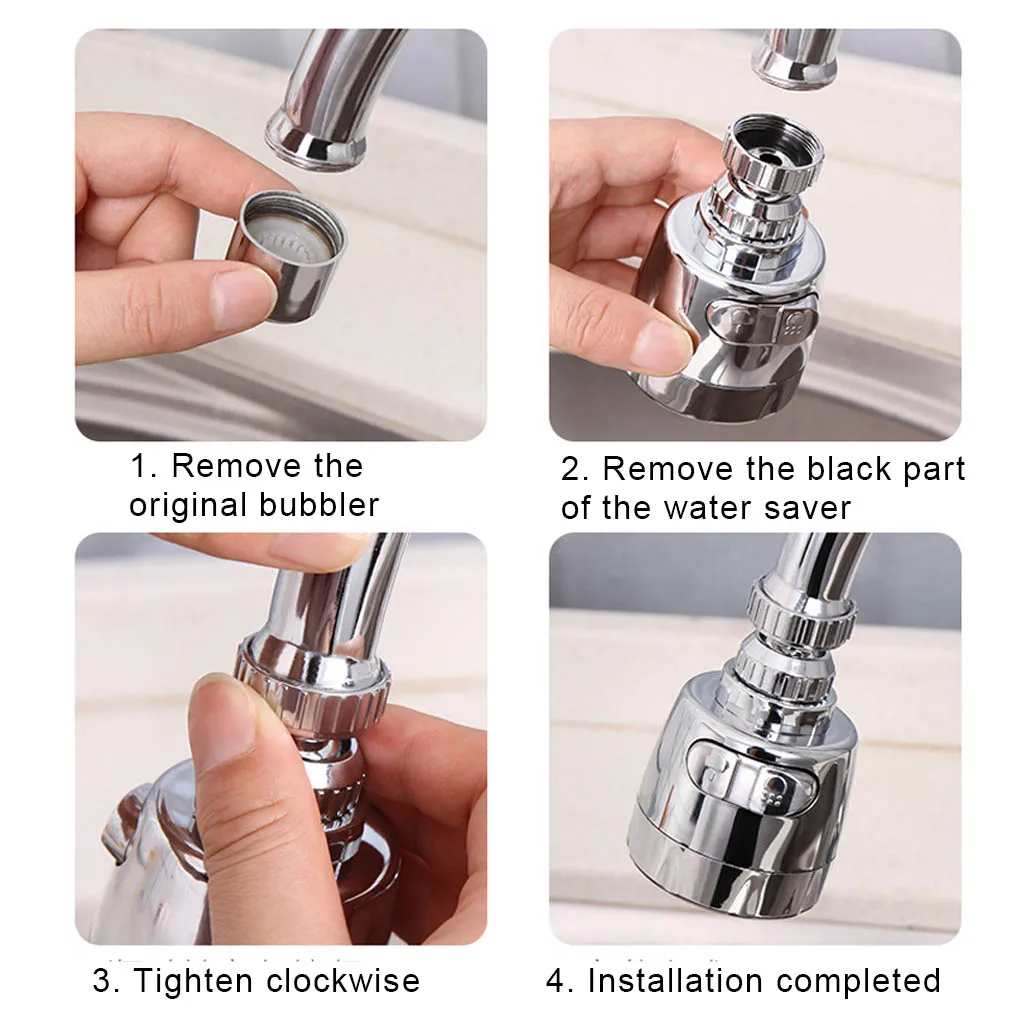 1. Remove the original bubbler

2. Remove the black part of the water saver

3. Tighten clockwise

4. Installation completed