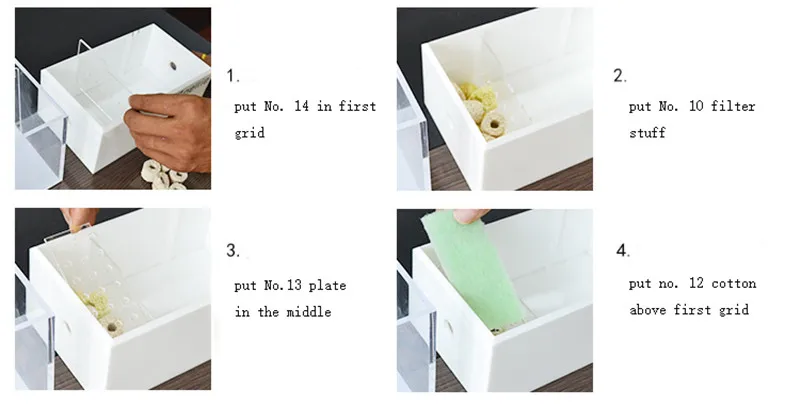 1.

put No. 14 in first grid

2.

put No. 10 filter stuff

3.

put No.13 plate in the middle

4.

put no. 12 cotton above first grid