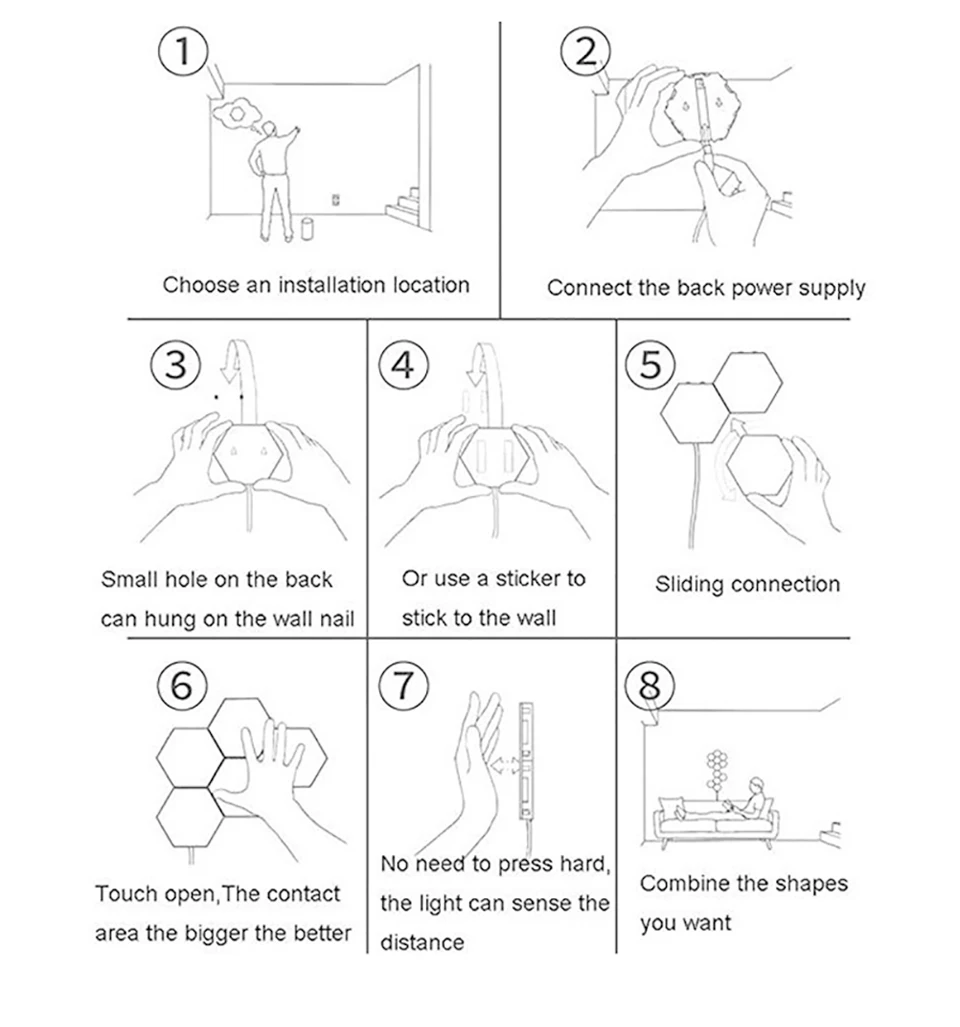 1
Choose an installation location

2
Connect the back power supply

3
Small hole on the back can hung on the wall nail

4
Or use a sticker to stick to the wall

5
Sliding connection

6
Touch open,The contact area the bigger the better

7
No need to press hard, the light can sense the distance

8
Combine the shapes you want