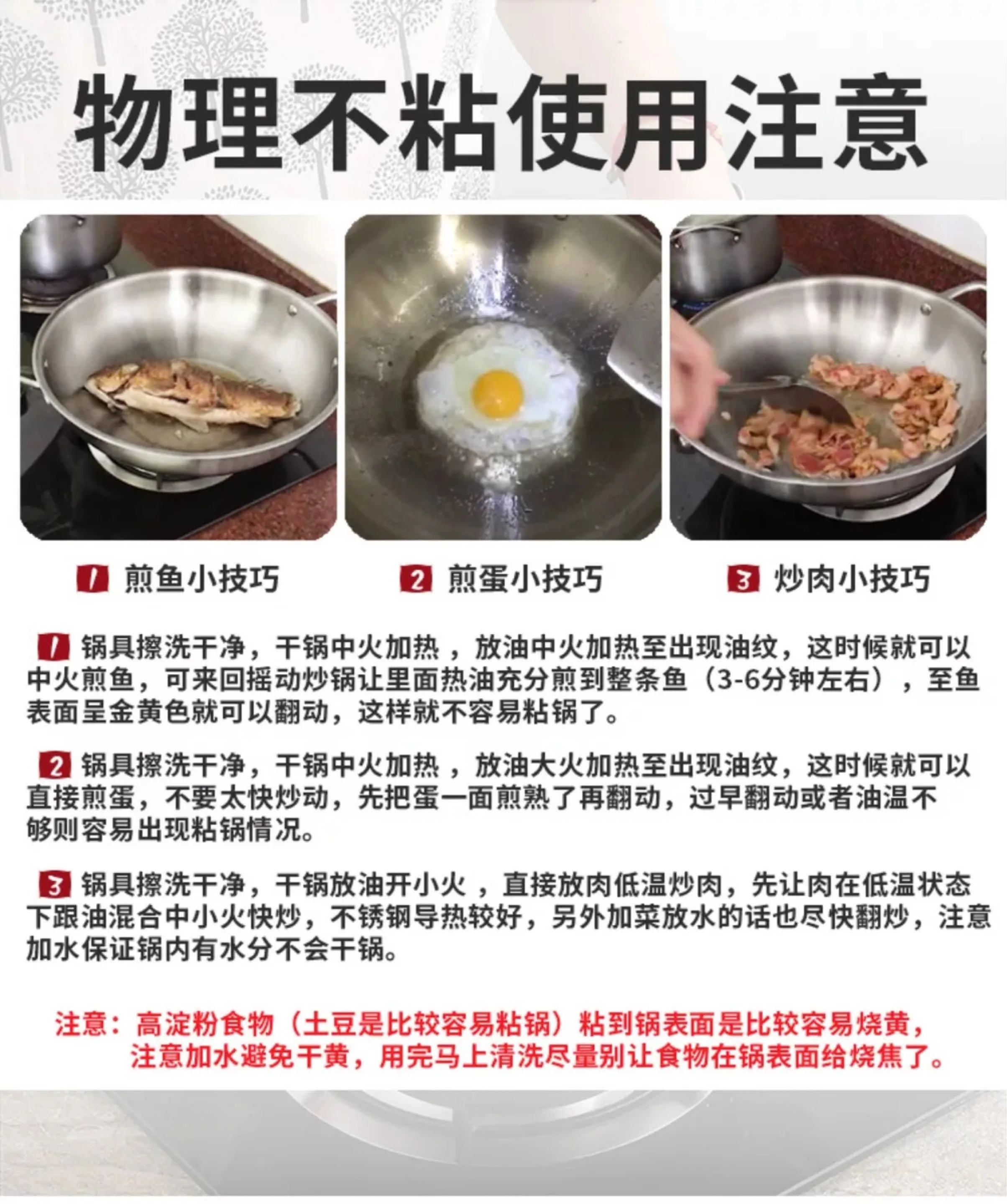 物理不粘使用注意

1 煎鱼小技巧

2 煎蛋小技巧

3 炒肉小技巧

1 锅具擦洗干净，干锅中火加热，放油中火加热至出现油纹，这时候就可以中火煎鱼，可来回摇动炒锅让里面热油充分煎到整条鱼（3-6分钟左右），至鱼表面呈金黄色就可以翻动，这样就不容易粘锅了。

2 锅具擦洗干净，干锅中火加热，放油大火加热至出现油纹，这时候就可以直接煎蛋，不要太快炒动，先把蛋一面煎熟了再翻动，过早翻动或者油温不够则容易出现粘锅情况。

3 锅具擦洗干净，干锅放油开小火，直接放肉低温炒肉，先让肉在低温状态下跟油混合中小火快炒，不锈钢导热较好，另外加菜放水的话也尽快翻炒，注意加水保证锅内有水分不会干锅。

注意：高淀粉食物（土豆是比较容易粘锅）粘到锅表面是比较容易烧黄，注意加水避免干黄，用完马上清洗尽量别让食物在锅表面给烧焦了。