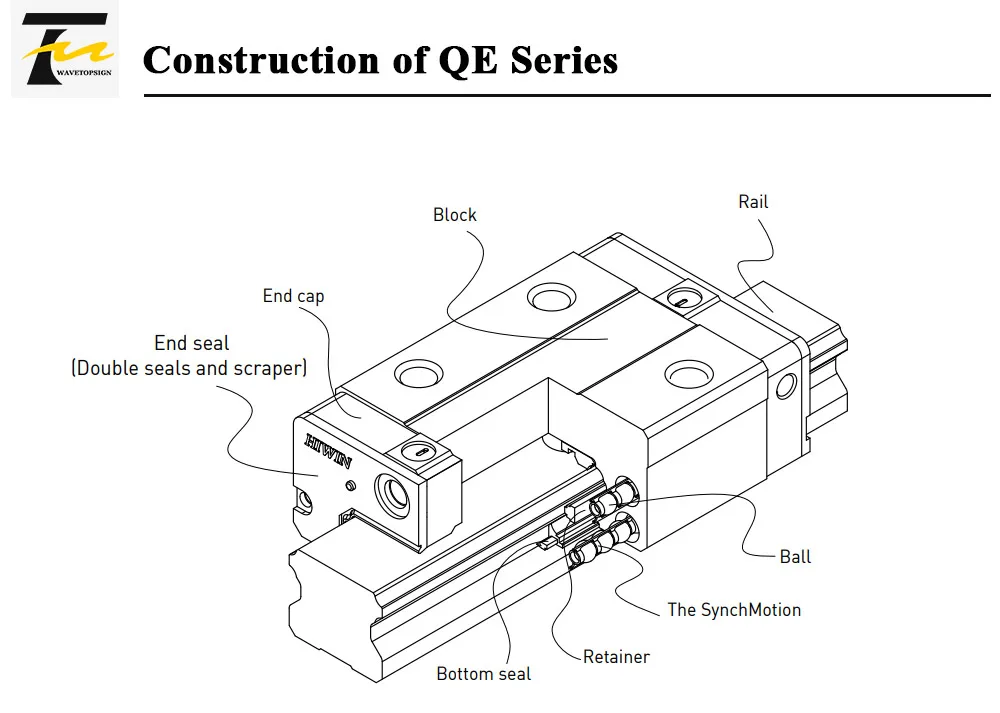 WAVETOPSIGN

Construction of QE Series

Block

Rail

End cap

End seal
(Double seals and scraper)

HIWIN

Ball

The SynchMotion

Retainer

Bottom seal