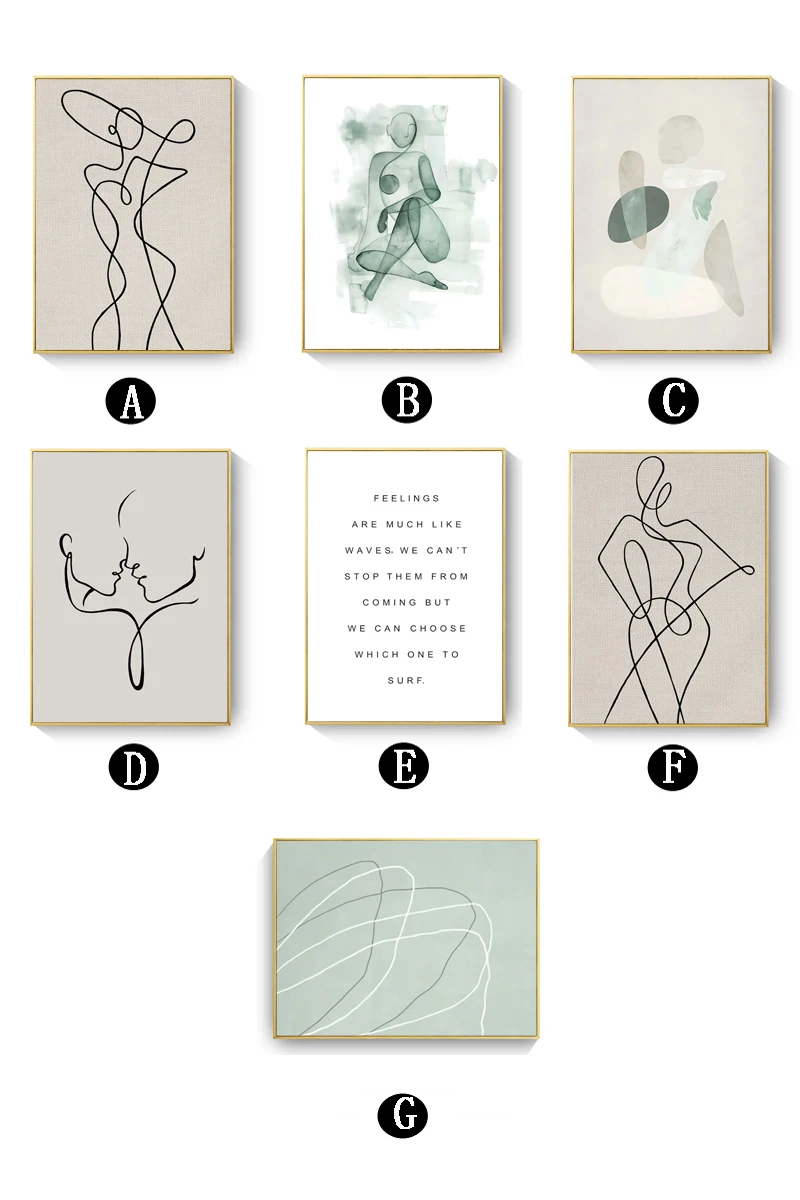 A

B

C

D

FEELINGS ARE MUCH LIKE WAVES. WE CAN'T STOP THEM FROM COMING BUT WE CAN CHOOSE WHICH ONE TO SURF.

E

F

G