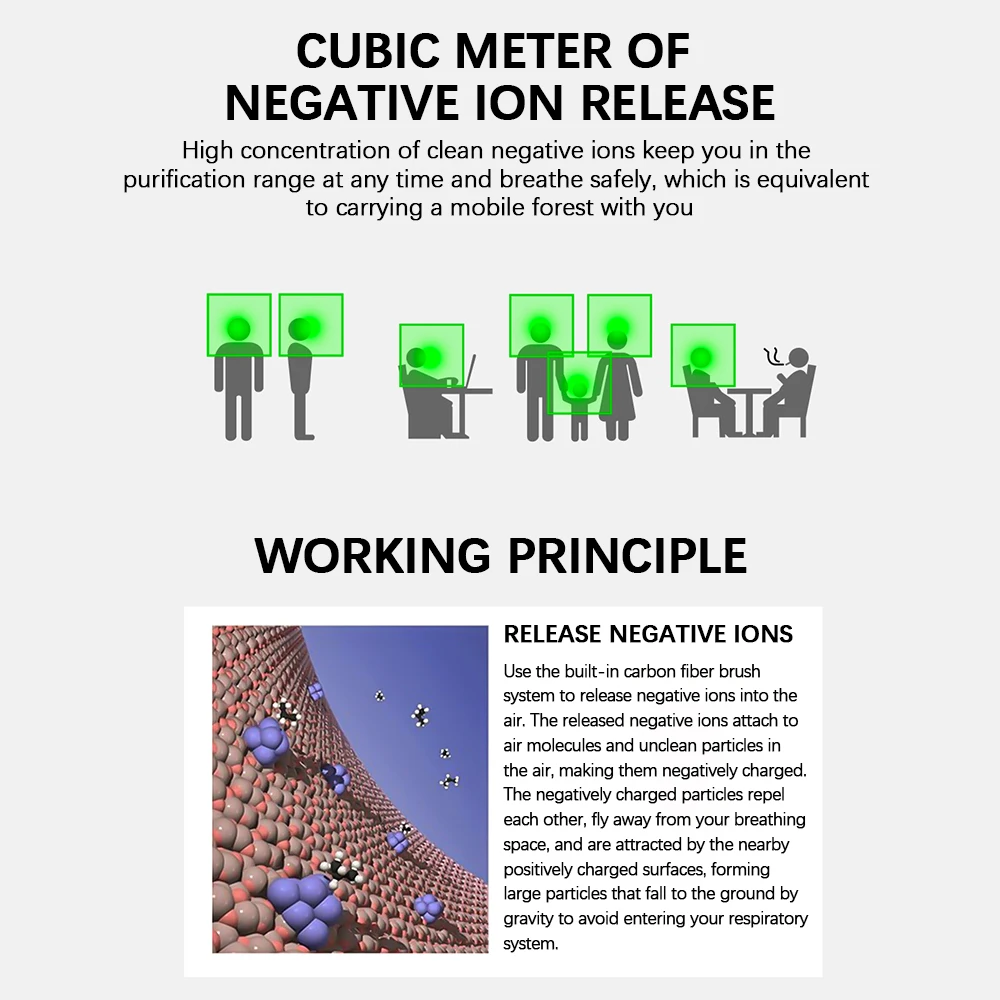 CUBIC METER OF NEGATIVE ION RELEASE

High concentration of clean negative ions keep you in the purification range at any time and breathe safely, which is equivalent to carrying a mobile forest with you

WORKING PRINCIPLE

RELEASE NEGATIVE IONS

Use the built-in carbon fiber brush system to release negative ions into the air. The released negative ions attach to air molecules and unclean particles in the air, making them negatively charged. The negatively charged particles repel each other, fly away from your breathing space, and are attracted by the nearby positively charged surfaces, forming large particles that fall to the ground by gravity to avoid entering your respiratory system.