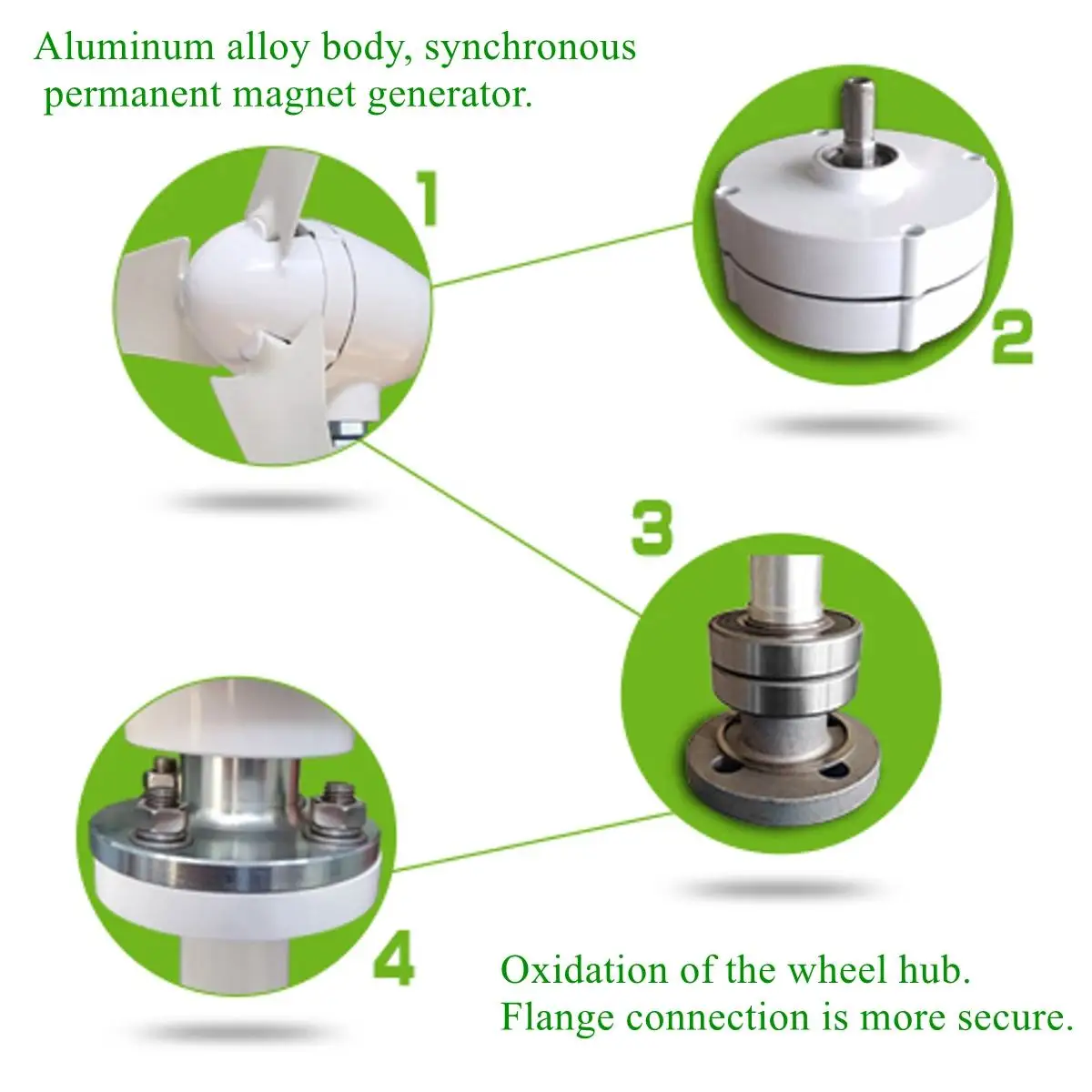 Aluminum alloy body, synchronous permanent magnet generator.

1

2

3

4

Oxidation of the wheel hub.
Flange connection is more secure.