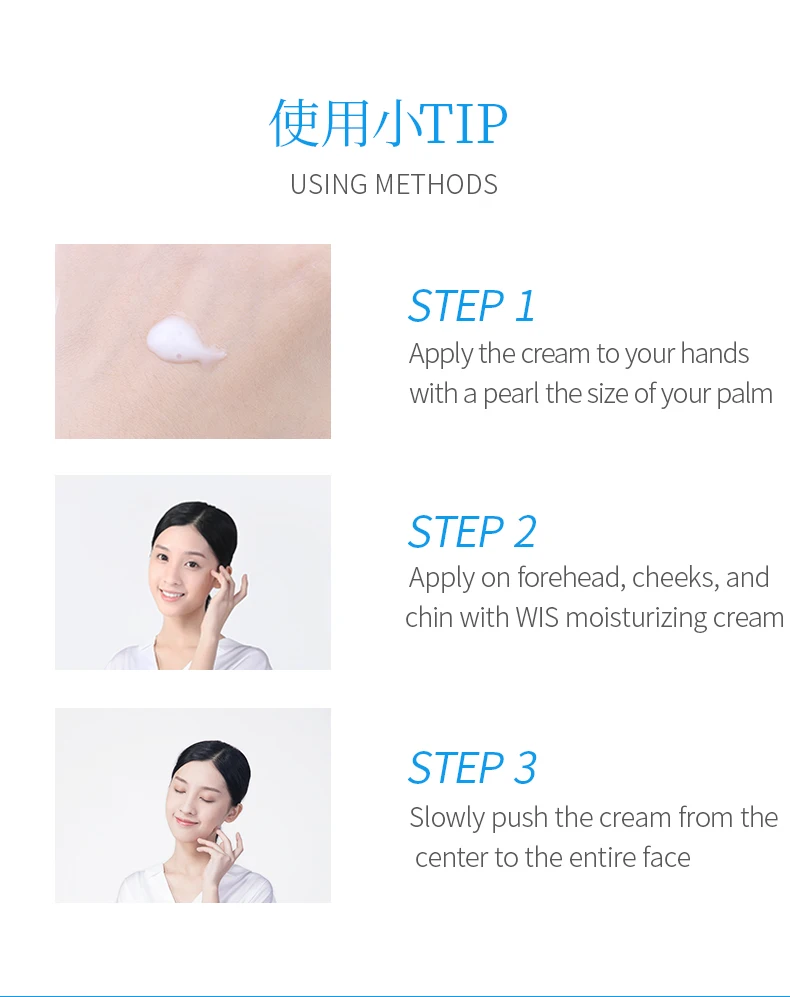 使用小TIP
USING METHODS

STEP 1
Apply the cream to your hands with a pearl the size of your palm

STEP 2
Apply on forehead, cheeks, and chin with WIS moisturizing cream

STEP 3
Slowly push the cream from the center to the entire face