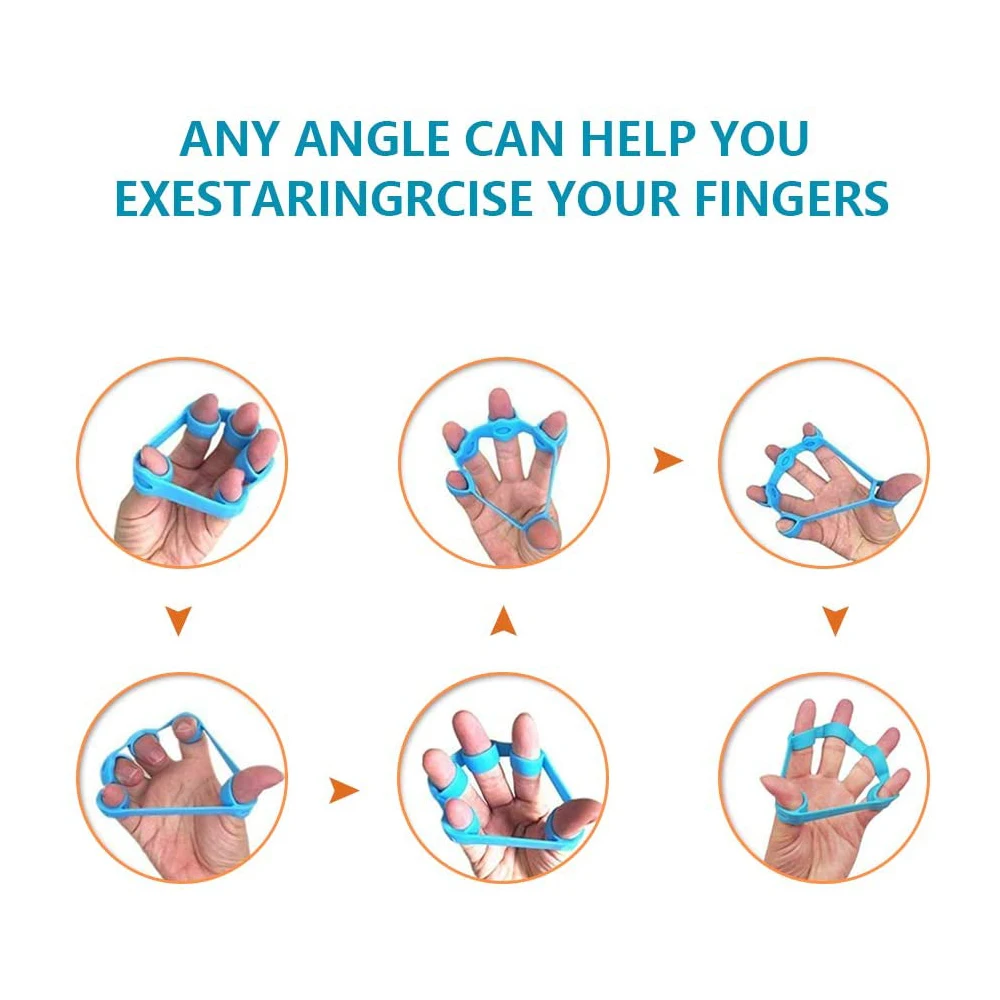 ANY ANGLE CAN HELP YOU EXESTARINGRCISE YOUR FINGERS