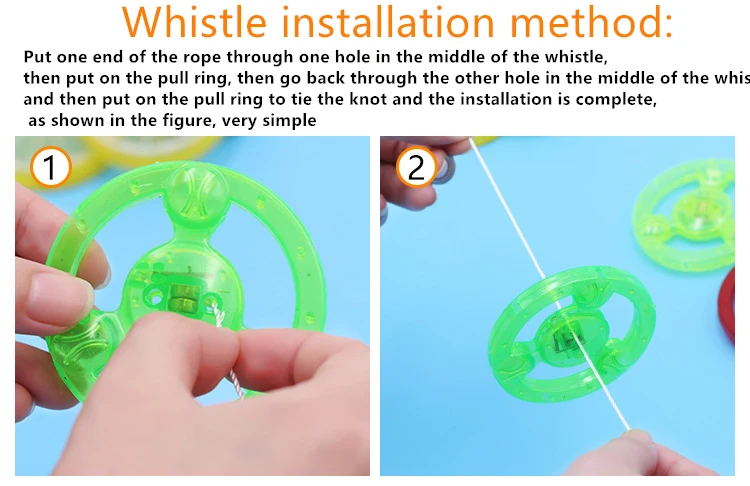 Whistle installation method:

Put one end of the rope through one hole in the middle of the whistle, then put on the pull ring, then go back through the other hole in the middle of the whis and then put on the pull ring to tie the knot and the installation is complete, as shown in the figure, very simple

1

2